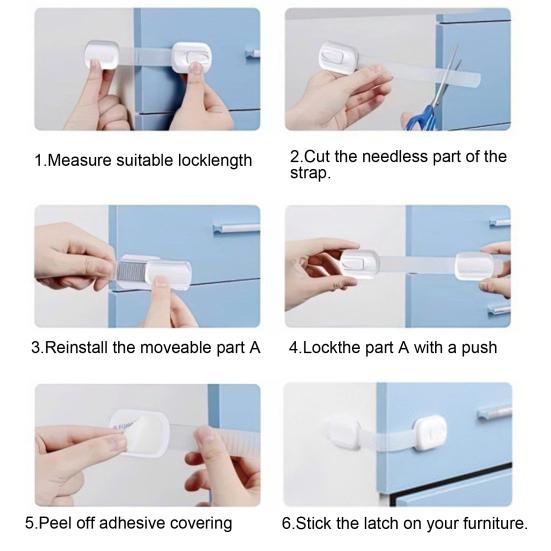 1.Measure suitable locklength

2.Cut the needless part of the strap.

3.Reinstall the moveable part A

4.Lockthe part A with a push

5.Peel off adhesive covering

6.Stick the latch on your furniture.