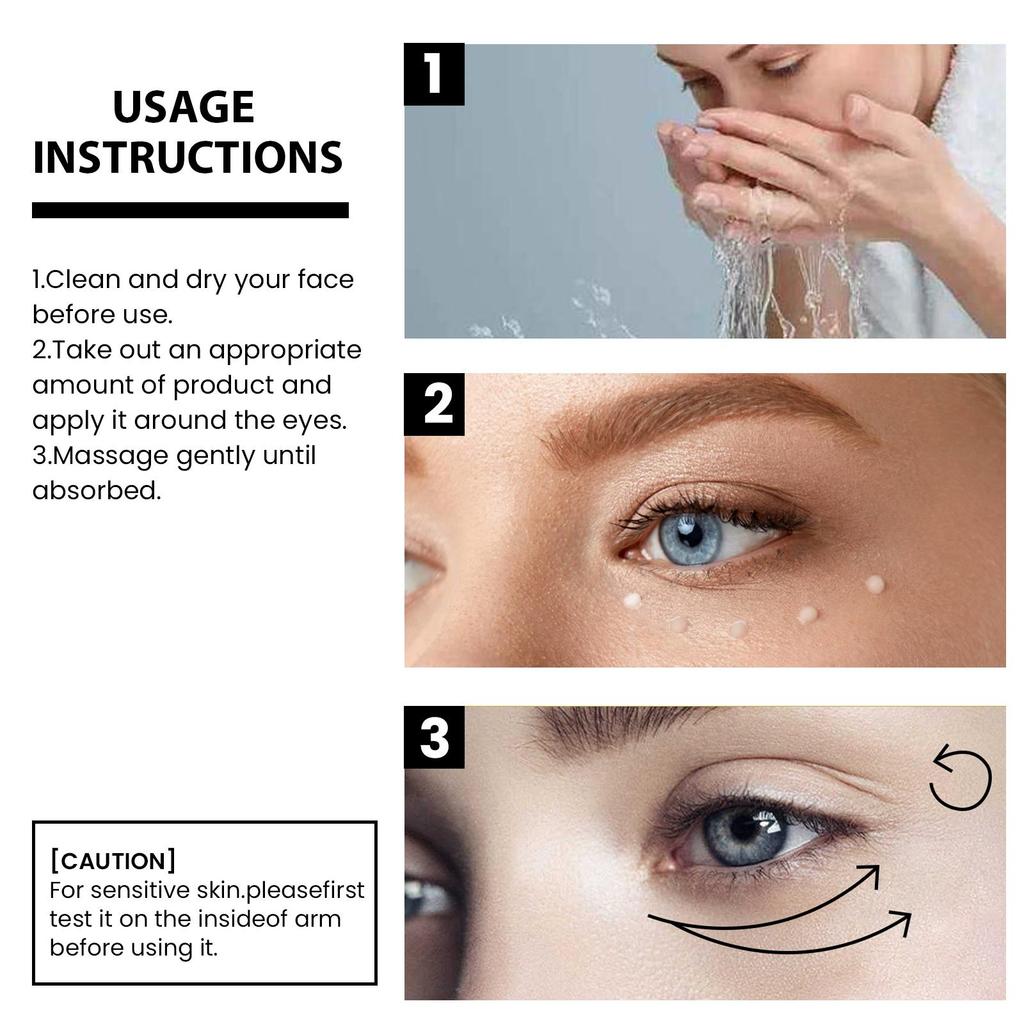 USAGE INSTRUCTIONS

1.Clean and dry your face before use.
2.Take out an appropriate amount of product and apply it around the eyes.
3.Massage gently until absorbed.

[CAUTION]
For sensitive skin.pleasefirst test it on the insideof arm before using it.

1

2

3