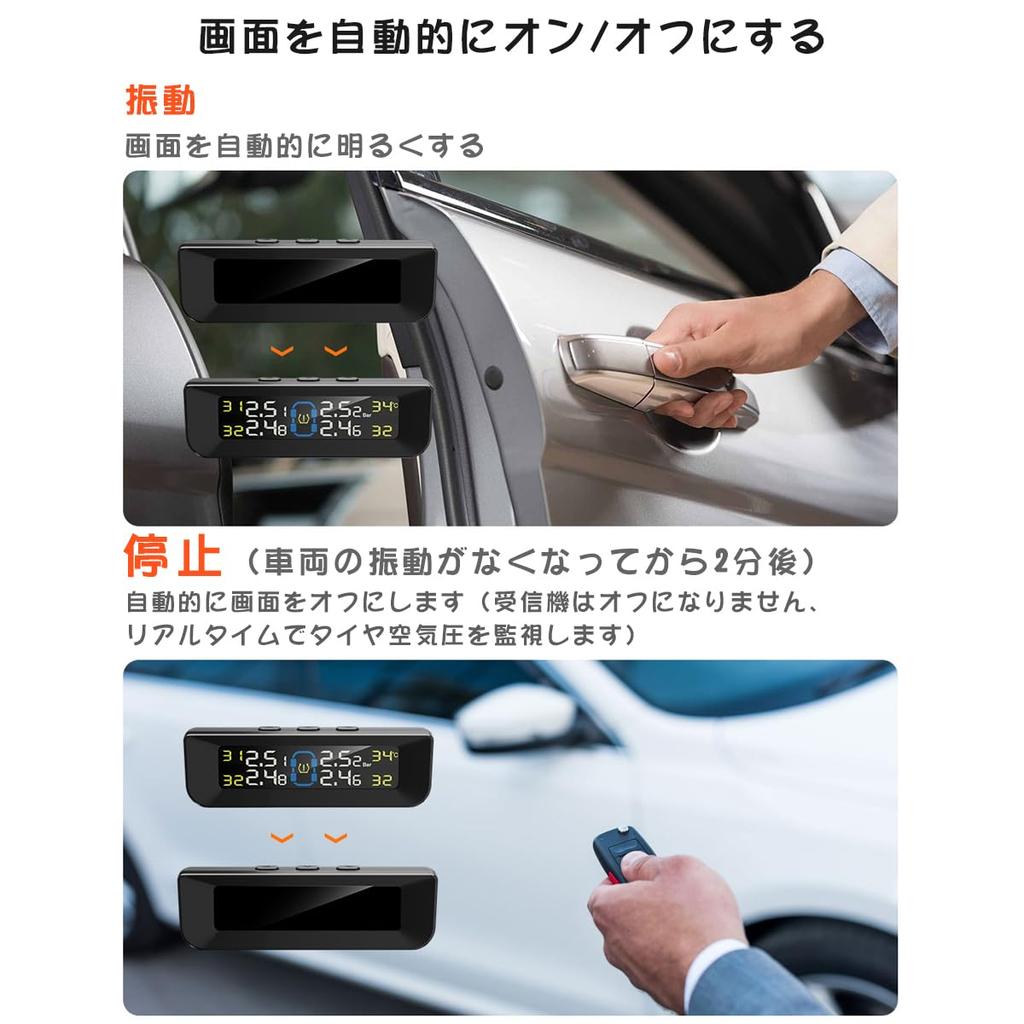 画面を自動的にオン/オフにする

振動

画面を自動的に明るくする

31 2.51 2.52 Bar 34°C
32 2.48 2.46 32

停止（車両の振動がなくなってから2分後）

自動的に画面をオフにします（受信機はオフになりません、リアルタイムでタイヤ空気圧を監視します）

31 2.51 2.52 Bar 34°C
32 2.48 2.46 32