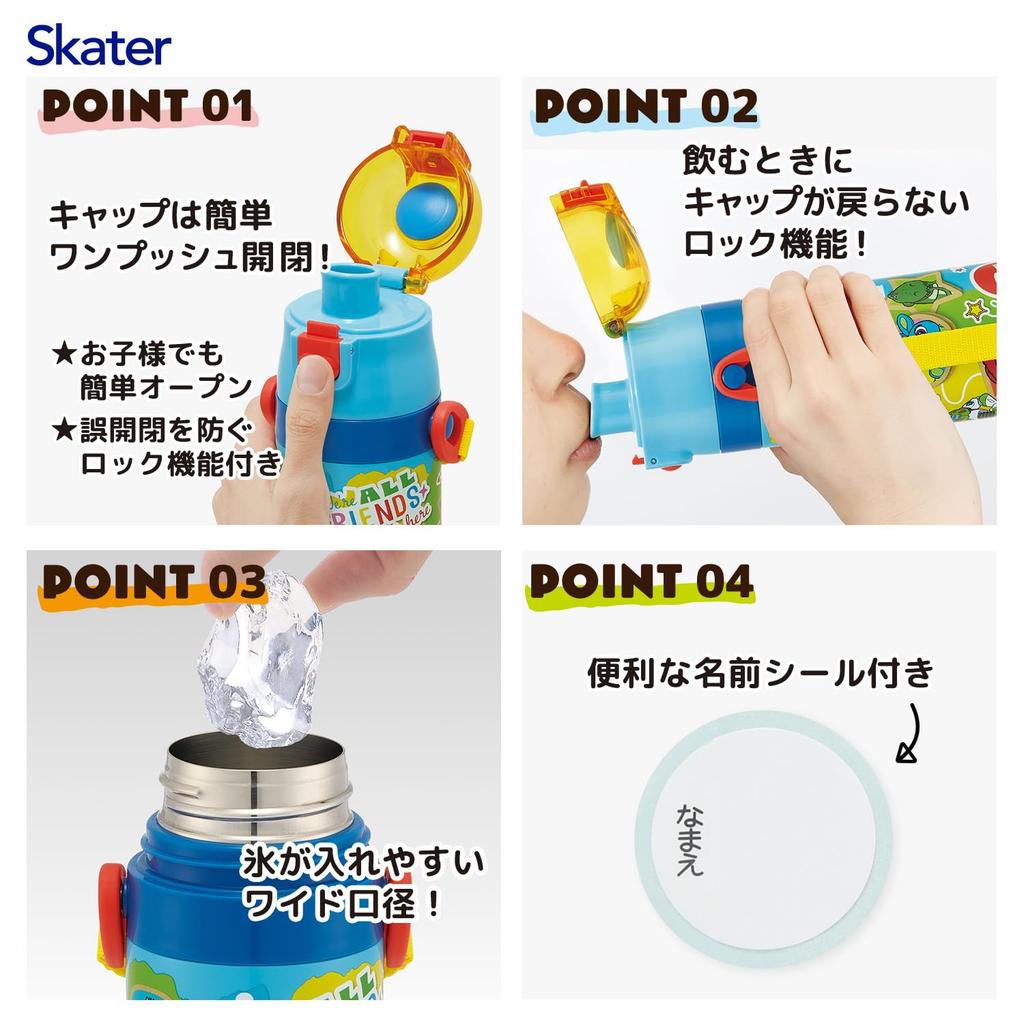 Skater

POINT 01

キャップは簡単
ワンプッシュ開閉！

★お子様でも
簡単オープン

★誤開閉を防ぐ
ロック機能付き

ALL
FRIENDS
here

POINT 02

飲むときに
キャップが戻らない
ロック機能！

POINT 03

氷が入れやすい
ワイド口径！

ALL

POINT 04

便利な名前シール付き

なまえ