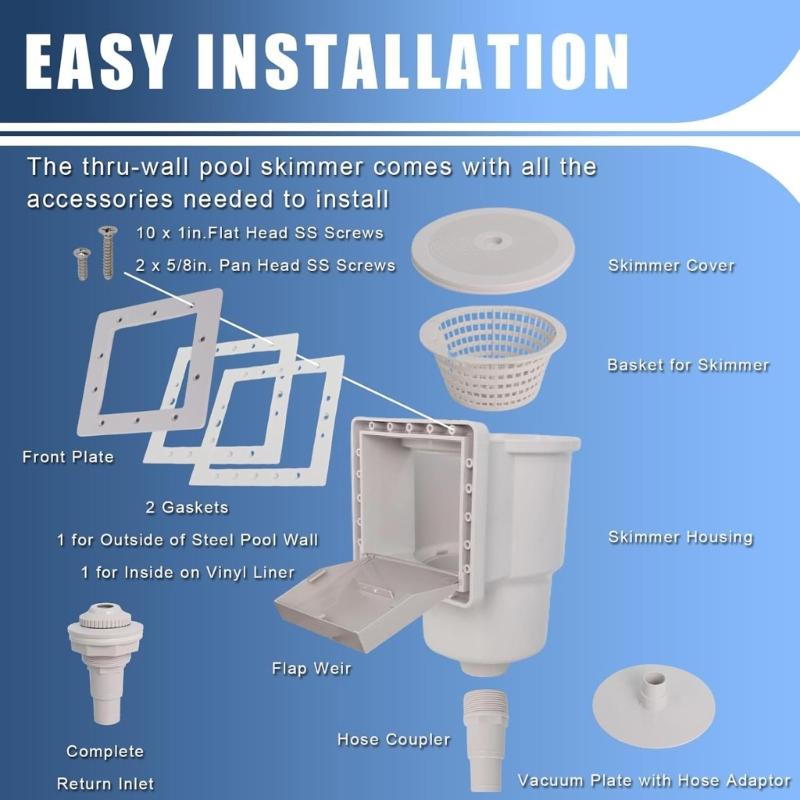 EASY INSTALLATION

The thru-wall pool skimmer comes with all the accessories needed to install

10 x 1in.Flat Head SS Screws

2 x 5/8in. Pan Head SS Screws

Skimmer Cover

Basket for Skimmer

Front Plate

2 Gaskets

1 for Outside of Steel Pool Wall

1 for Inside on Vinyl Liner

Skimmer Housing

Flap Weir

Complete

Return Inlet

Hose Coupler

Vacuum Plate with Hose Adaptor