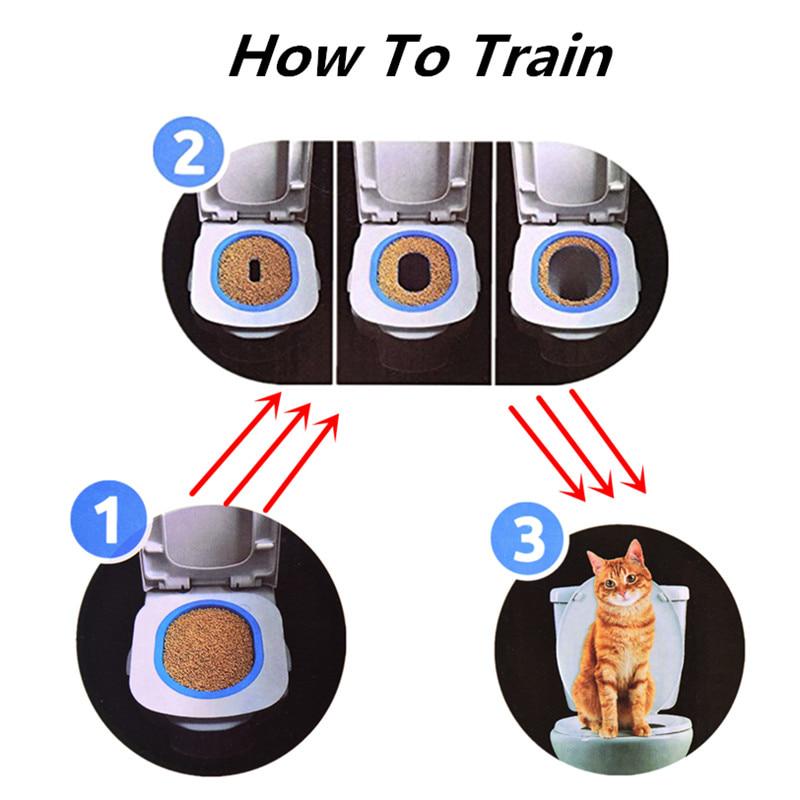 How To Train

2

1

3