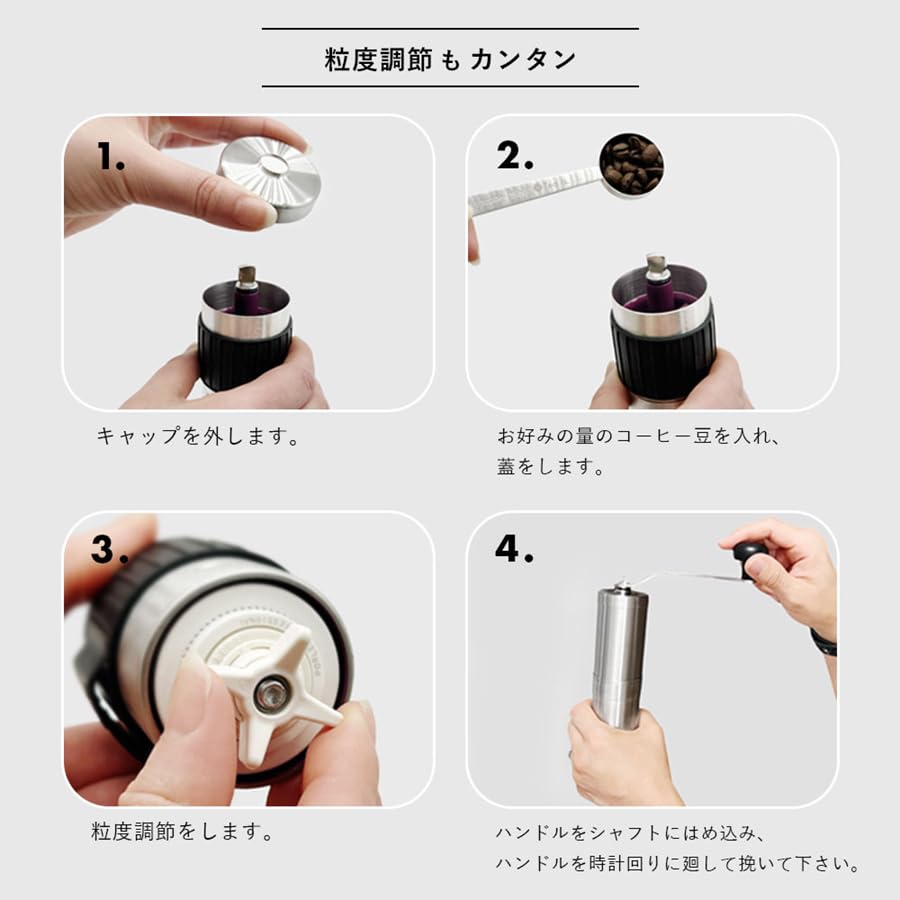 粒度調節もカンタン

1.

キャップを外します。

2.

お好みの量のコーヒー豆を入れ、蓋をします。

3.

粒度調節をします。

4.

ハンドルをシャフトにはめ込み、ハンドルを時計回りに廻して挽いて下さい。