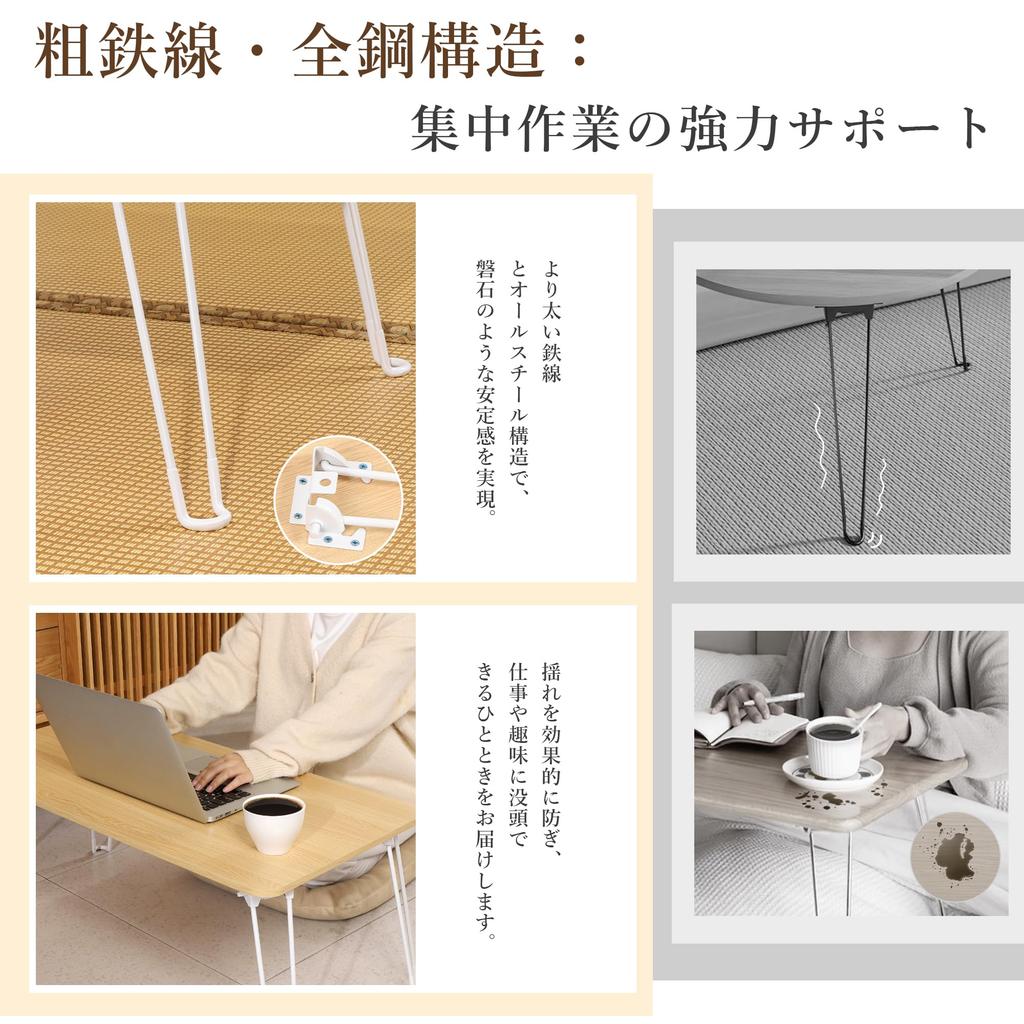 粗鉄線・全鋼構造：

集中作業の強力サポート

より太い鉄線とオールスチール構造で、磐石のような安定感を実現。

揺れを効果的に防ぎ、仕事や趣味に没頭できるひとときをお届けします。