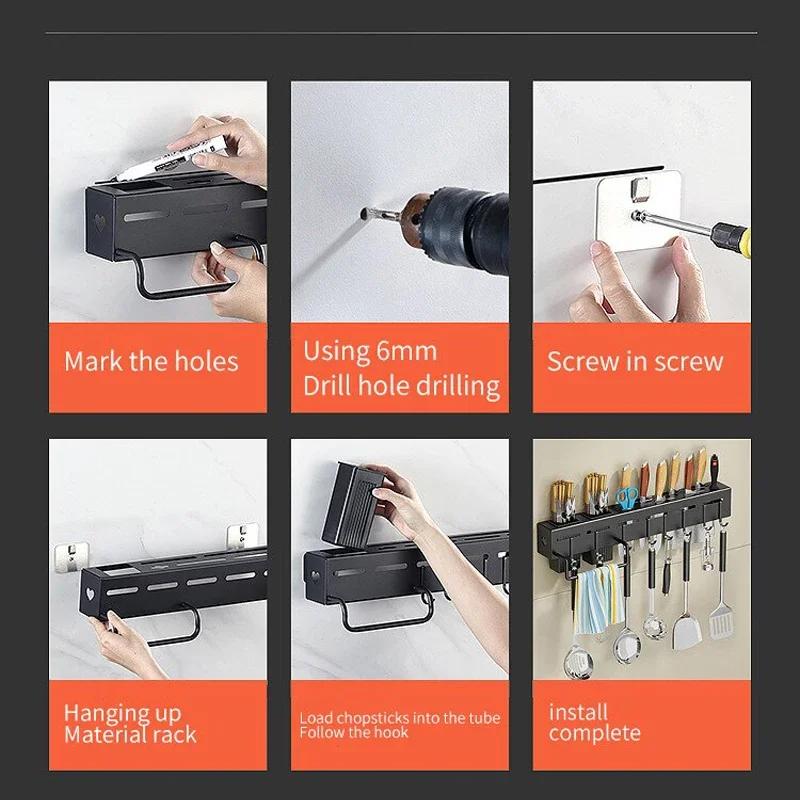 Mark the holes

Using 6mm
Drill hole drilling

Screw in screw

Hanging up
Material rack

Load chopsticks into the tube
Follow the hook

install
complete