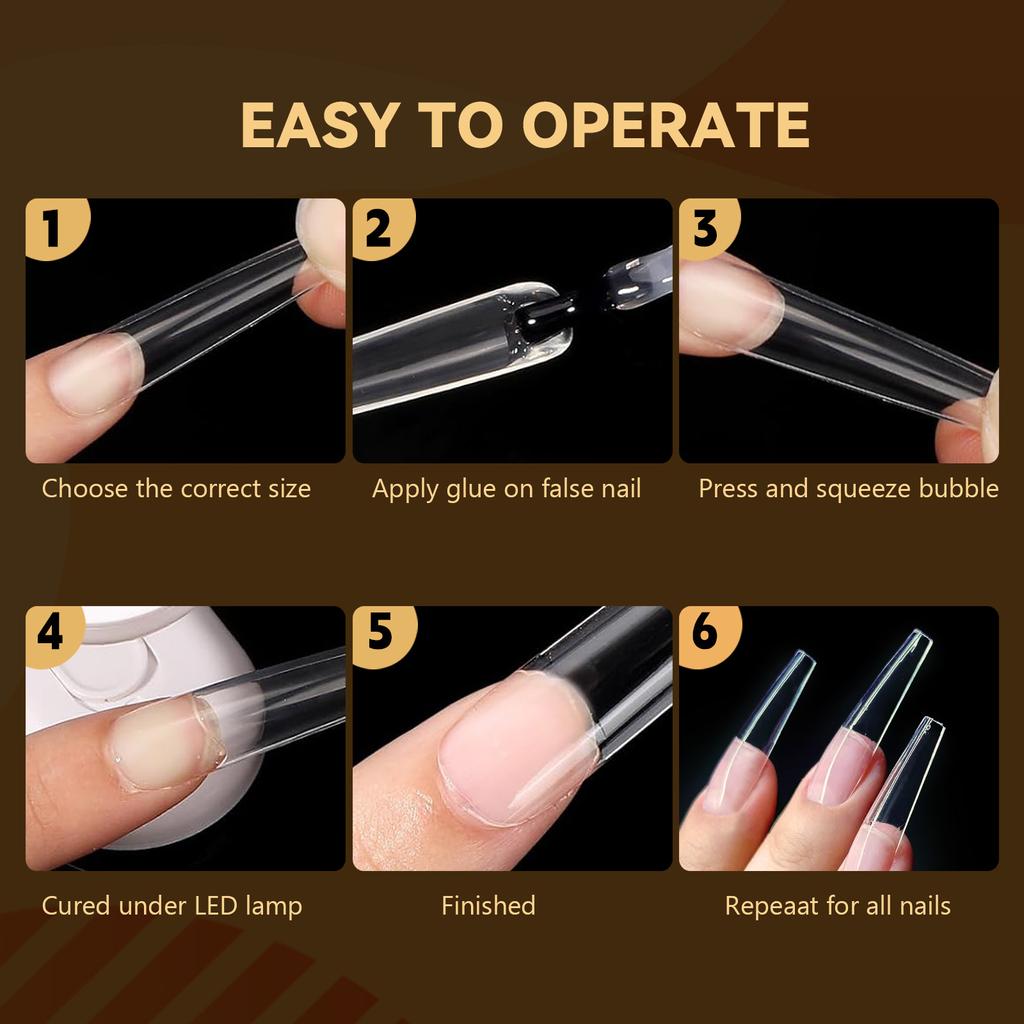 EASY TO OPERATE

1

Choose the correct size

2

Apply glue on false nail

3

Press and squeeze bubble

4

Cured under LED lamp

5

Finished

6

Repeaat for all nails