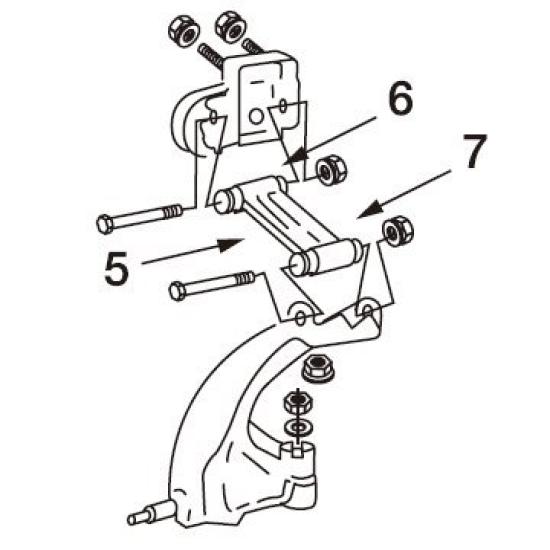 6
7
5