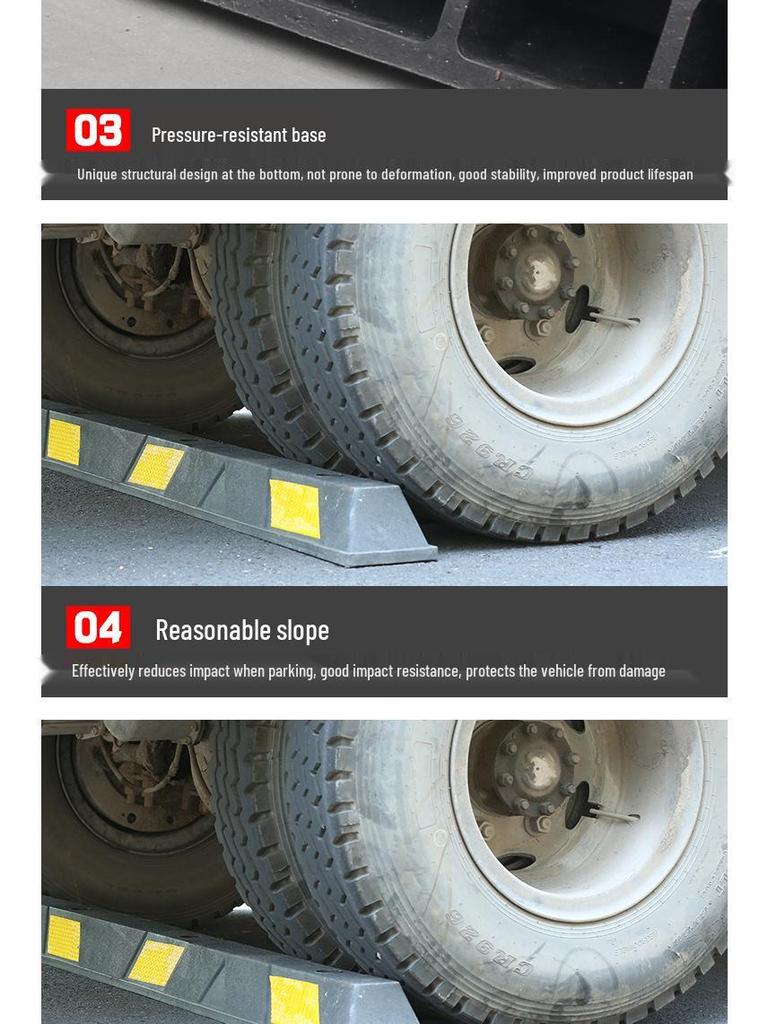 03 Pressure-resistant base

Unique structural design at the bottom, not prone to deformation, good stability, improved product lifespan

CR926

04 Reasonable slope

Effectively reduces impact when parking, good impact resistance, protects the vehicle from damage

CR926