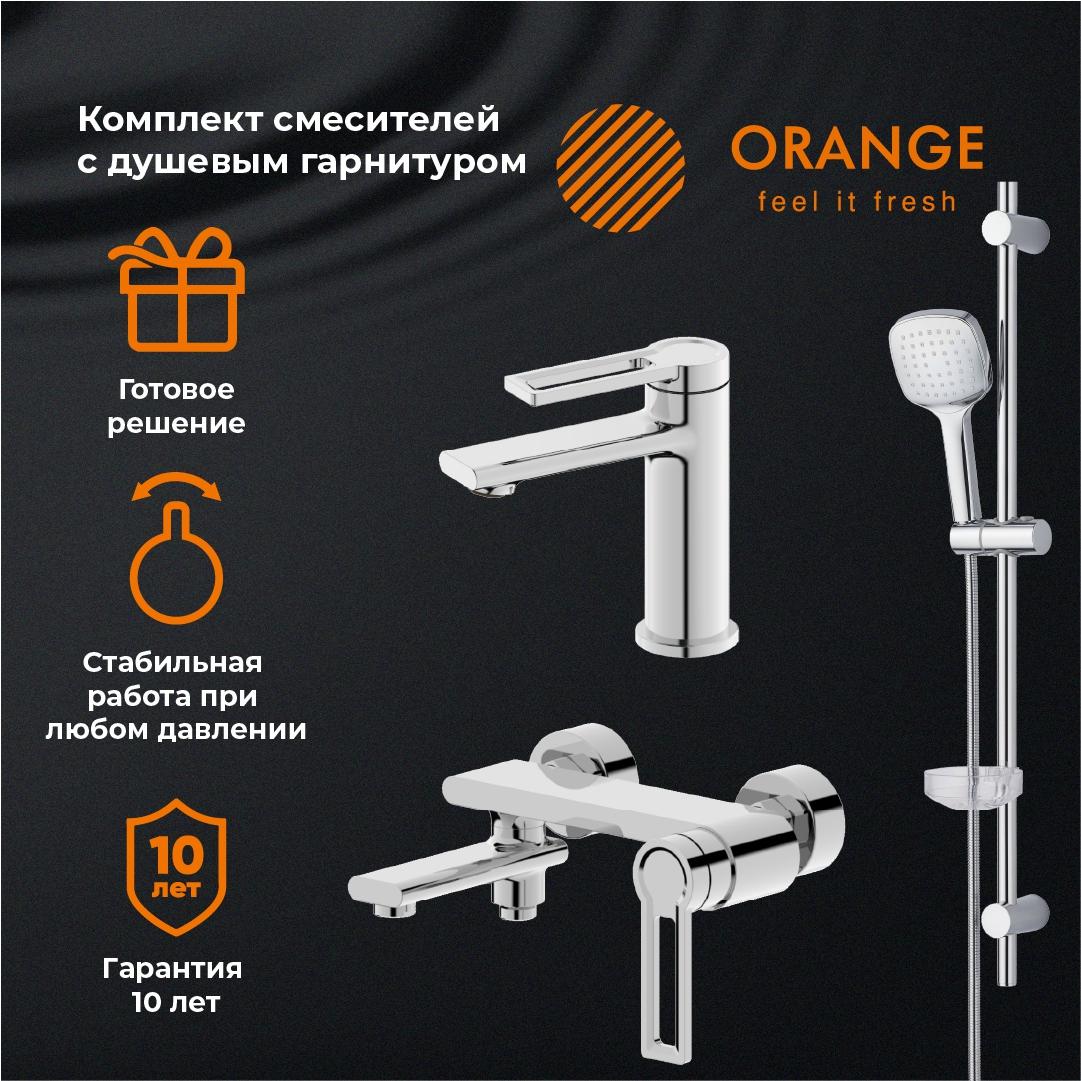 Комплект смесителей с душевым гарнитуром

ORANGE
feel it fresh

Готовое решение

Стабильная работа при любом давлении

10 лет

Гарантия 10 лет