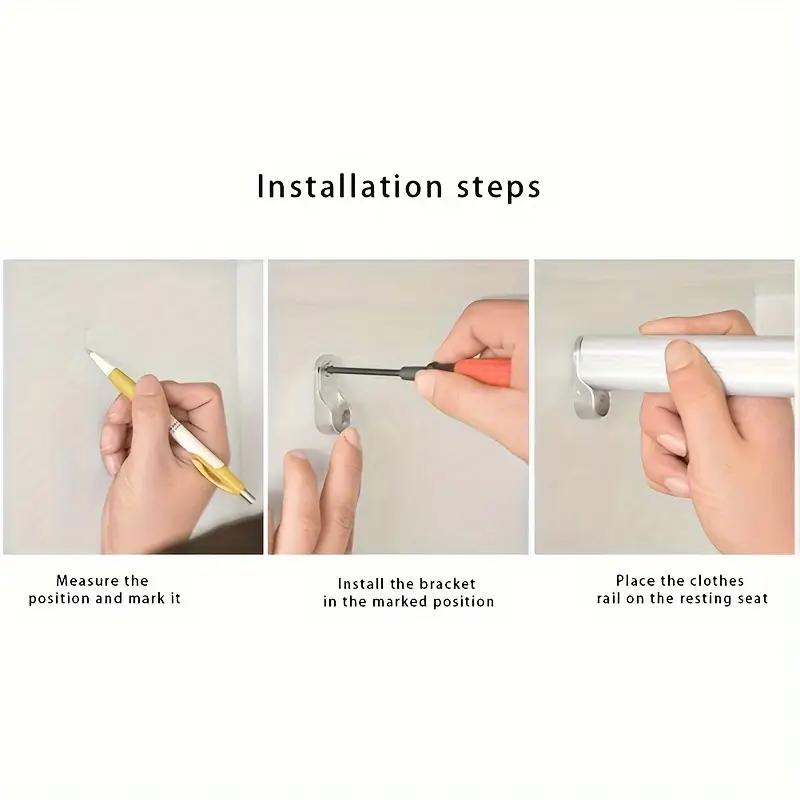 Installation steps

Measure the position and mark it

Install the bracket in the marked position

Place the clothes rail on the resting seat