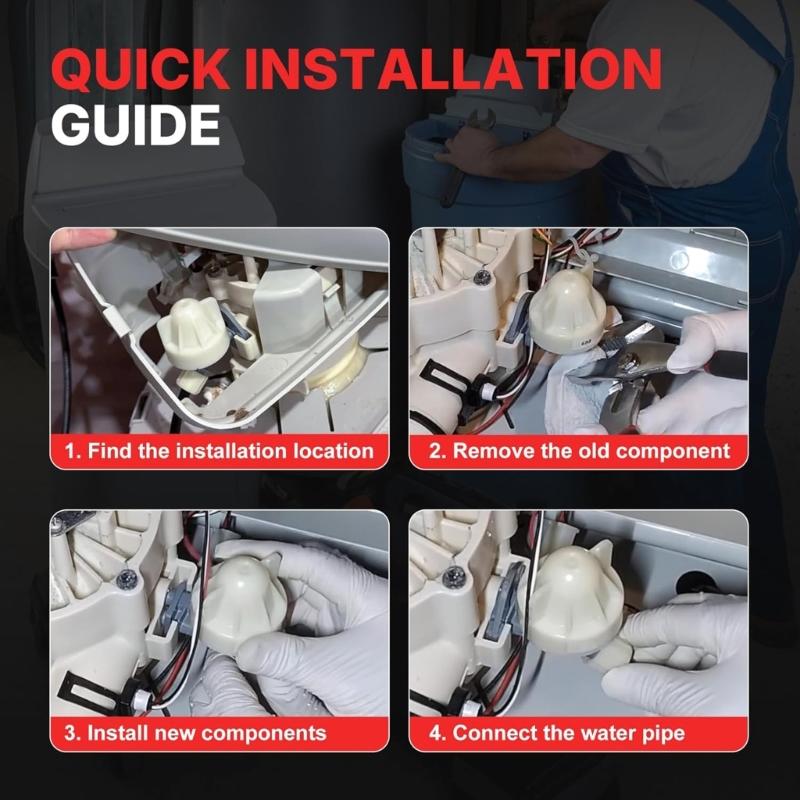 QUICK INSTALLATION GUIDE

1. Find the installation location

2. Remove the old component

3. Install new components

4. Connect the water pipe