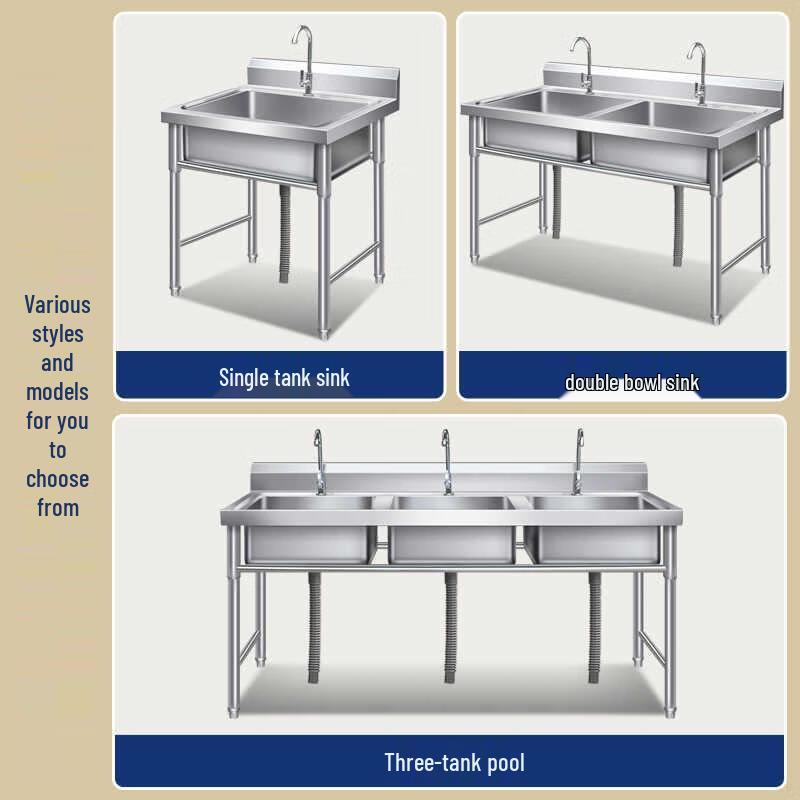 Various styles and models for you to choose from

Single tank sink

double bowl sink

Three-tank pool