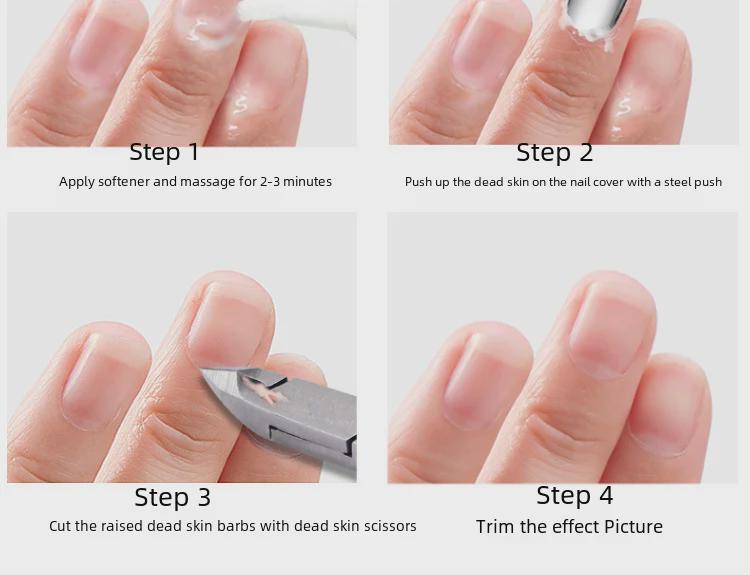 Step 1
Apply softener and massage for 2-3 minutes

Step 2
Push up the dead skin on the nail cover with a steel push

Step 3
Cut the raised dead skin barbs with dead skin scissors

Step 4
Trim the effect Picture