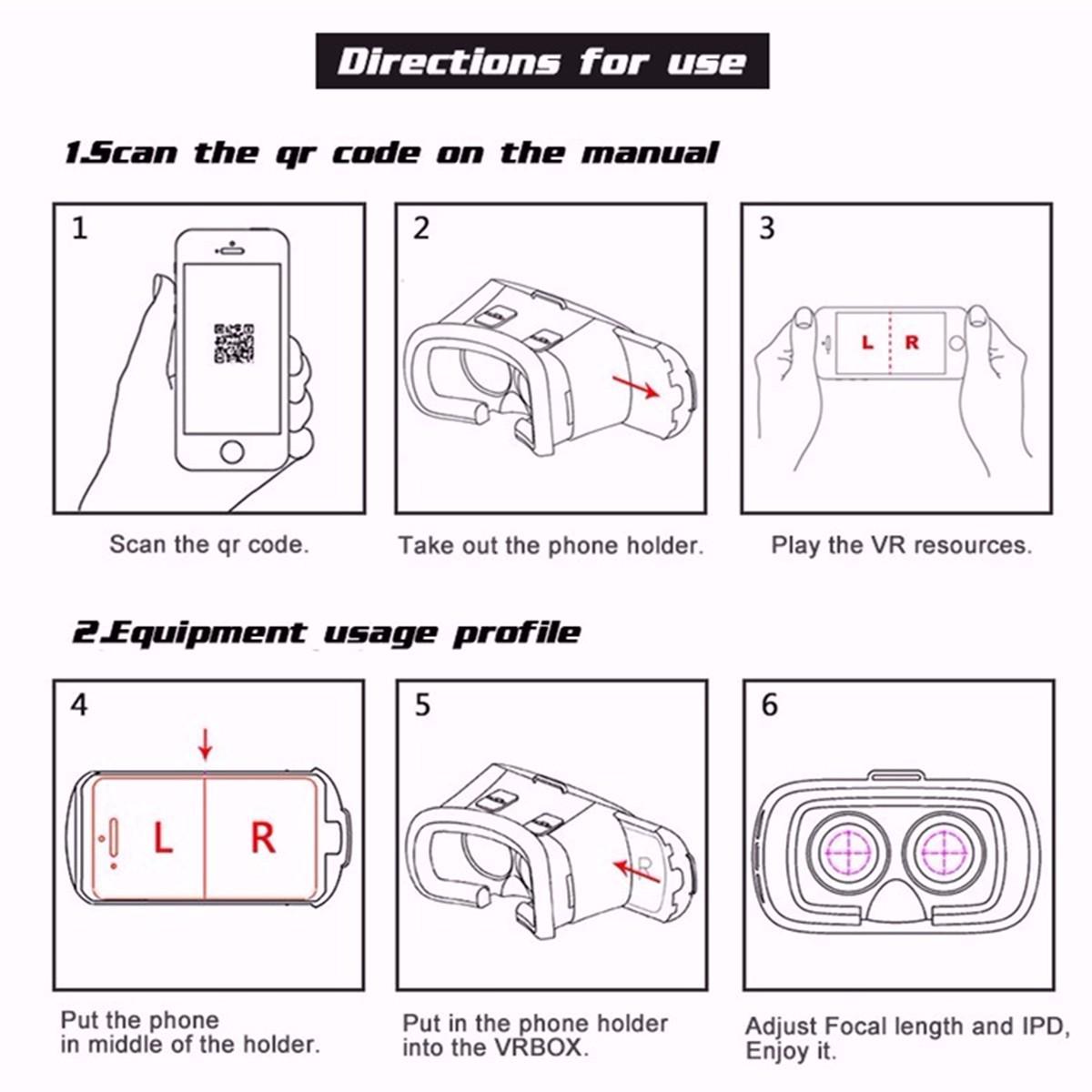 Directions for use

1.Scan the qr code on the manual

1

Scan the qr code.

2

Take out the phone holder.

3

L R

Play the VR resources.

2.Equipment usage profile

4

L R

Put the phone in middle of the holder.

5

R

Put in the phone holder into the VRBOX.

6

Adjust Focal length and IPD, Enjoy it.