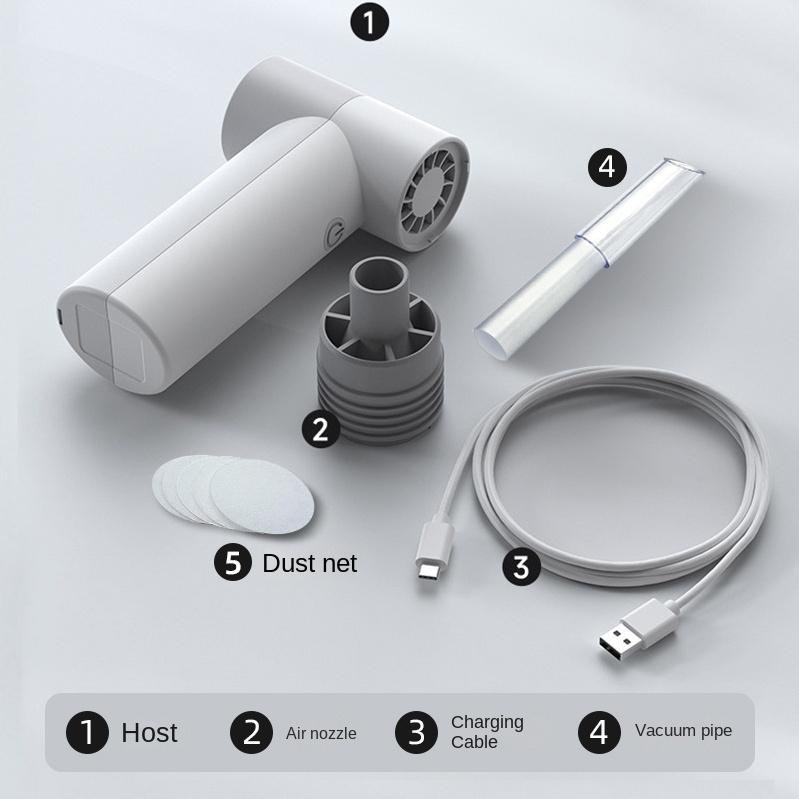 1

4

2

5 Dust net

3

1 Host 2 Air nozzle 3 Charging Cable 4 Vacuum pipe