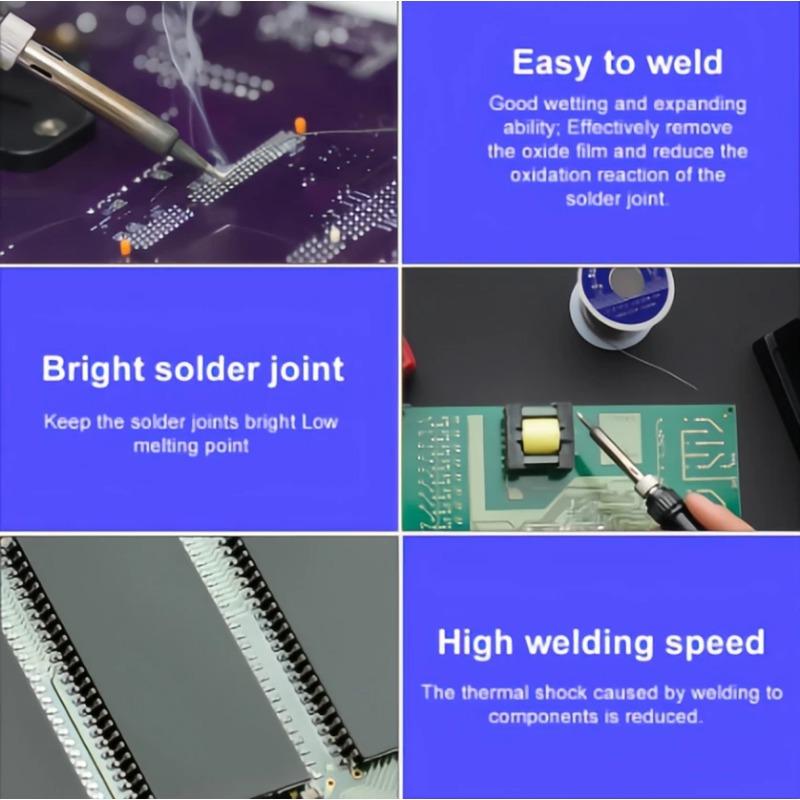 Easy to weld

Good wetting and expanding ability; Effectively remove the oxide film and reduce the oxidation reaction of the solder joint.

Bright solder joint

Keep the solder joints bright Low melting point

High welding speed

The thermal shock caused by welding to components is reduced.