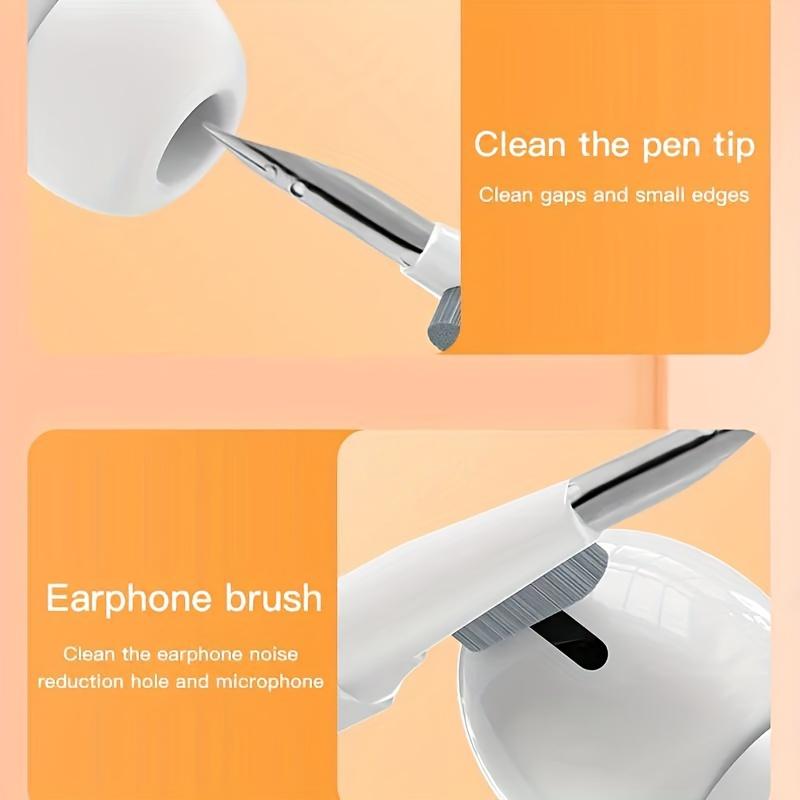 Clean the pen tip
Clean gaps and small edges

Earphone brush
Clean the earphone noise reduction hole and microphone