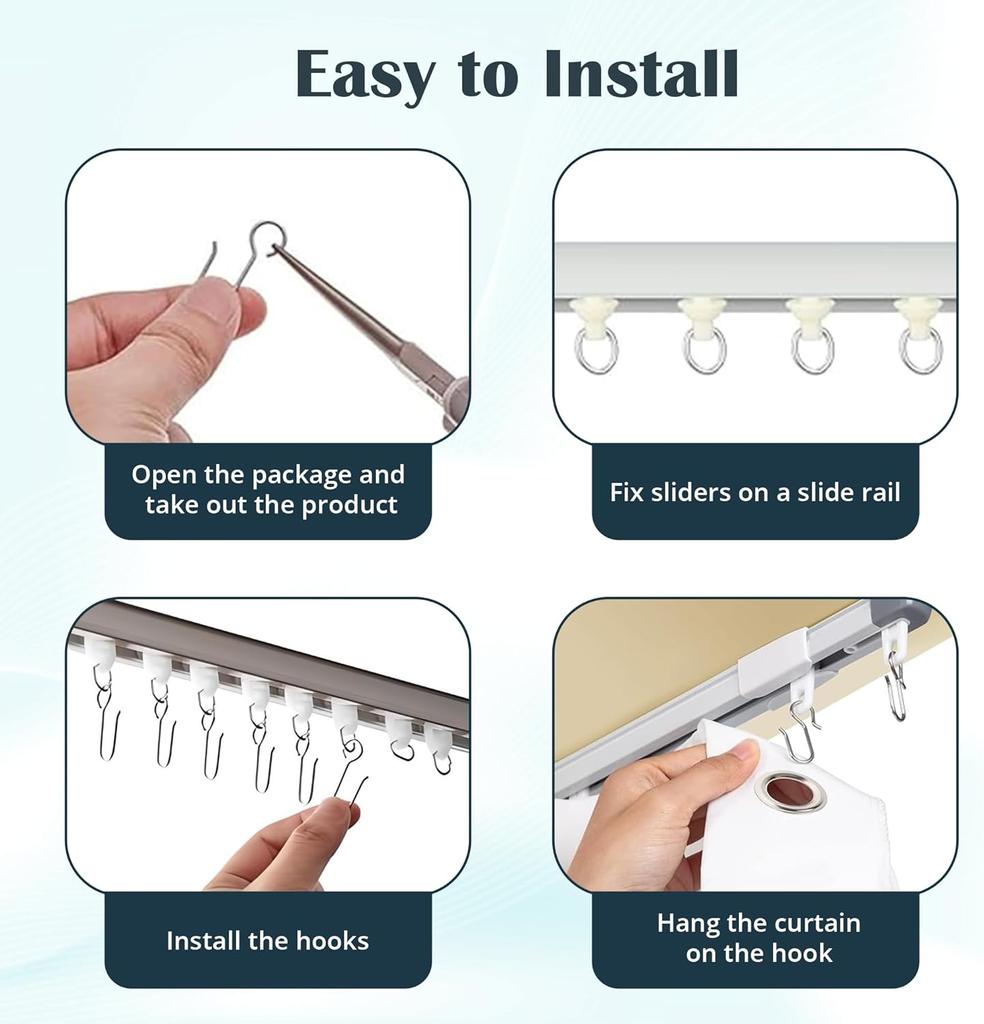 Easy to Install

Open the package and take out the product

Fix sliders on a slide rail

Install the hooks

Hang the curtain on the hook