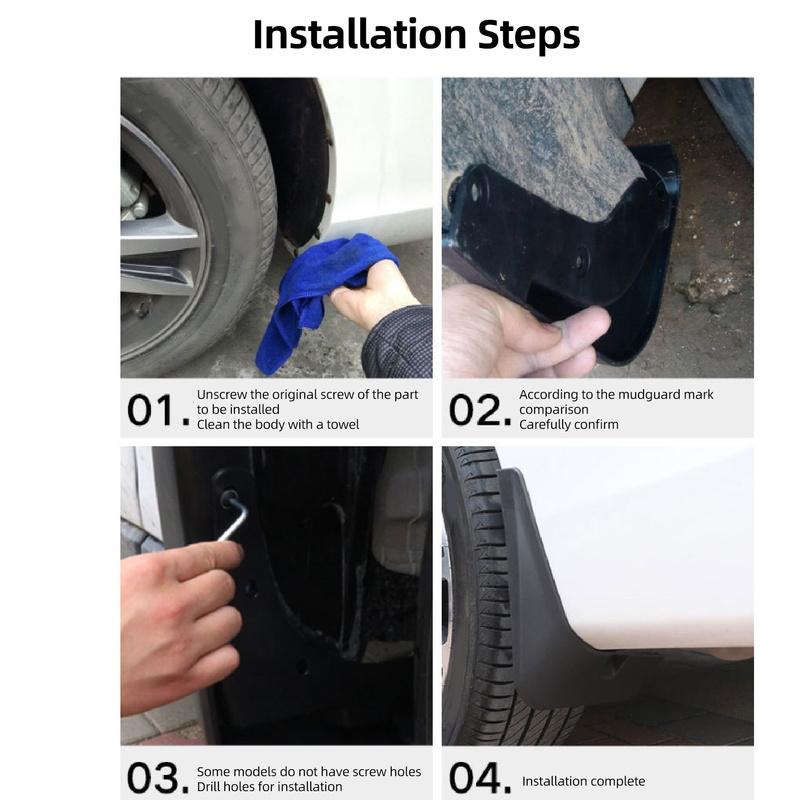 Installation Steps

01. Unscrew the original screw of the part to be installed
Clean the body with a towel

02. According to the mudguard mark comparison
Carefully confirm

03. Some models do not have screw holes
Drill holes for installation

04. Installation complete