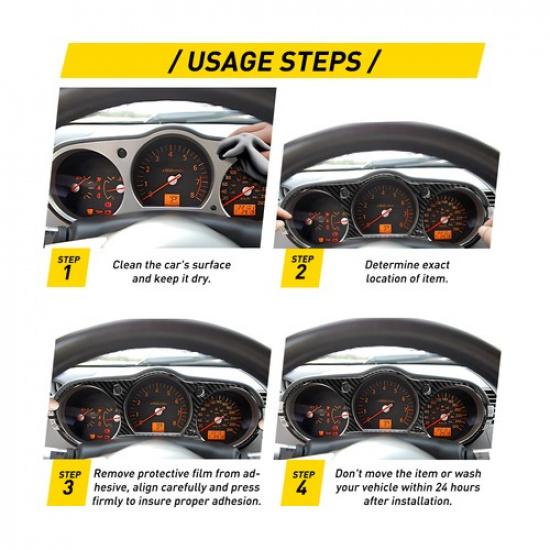 / USAGE STEPS /

STEP 1
Clean the car's surface and keep it dry.

STEP 2
Determine exact location of item.

STEP 3
Remove protective film from adhesive, align carefully and press firmly to insure proper adhesion.

STEP 4
Don't move the item or wash your vehicle within 24 hours after installation.