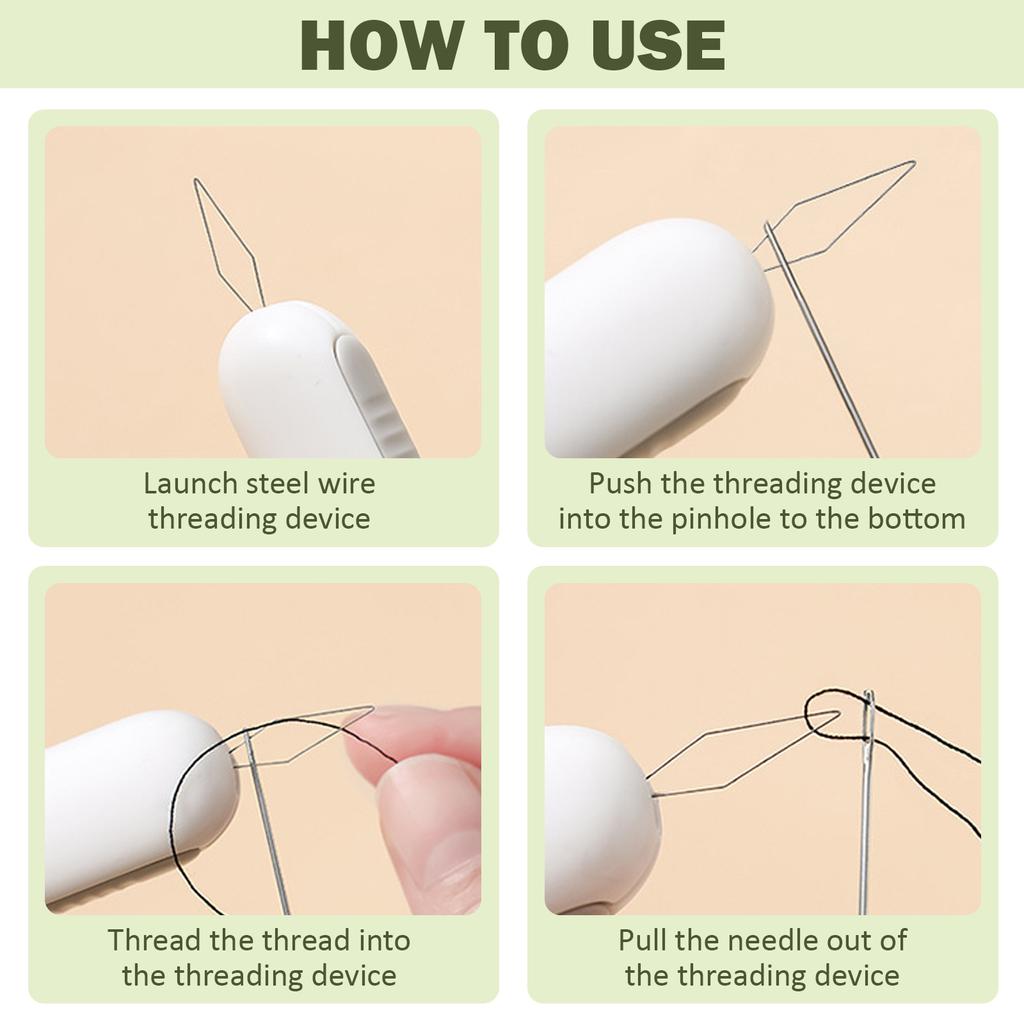 HOW TO USE

Launch steel wire threading device

Push the threading device into the pinhole to the bottom

Thread the thread into the threading device

Pull the needle out of the threading device