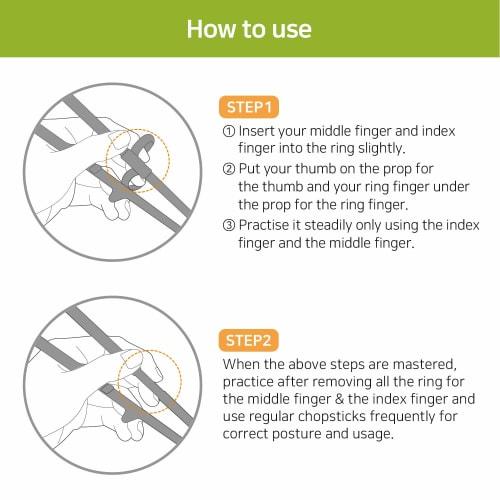 How to use

STEP1

① Insert your middle finger and index finger into the ring slightly.
② Put your thumb on the prop for the thumb and your ring finger under the prop for the ring finger.
③ Practise it steadily only using the index finger and the middle finger.

STEP2

When the above steps are mastered, practice after removing all the ring for the middle finger & the index finger and use regular chopsticks frequently for correct posture and usage.