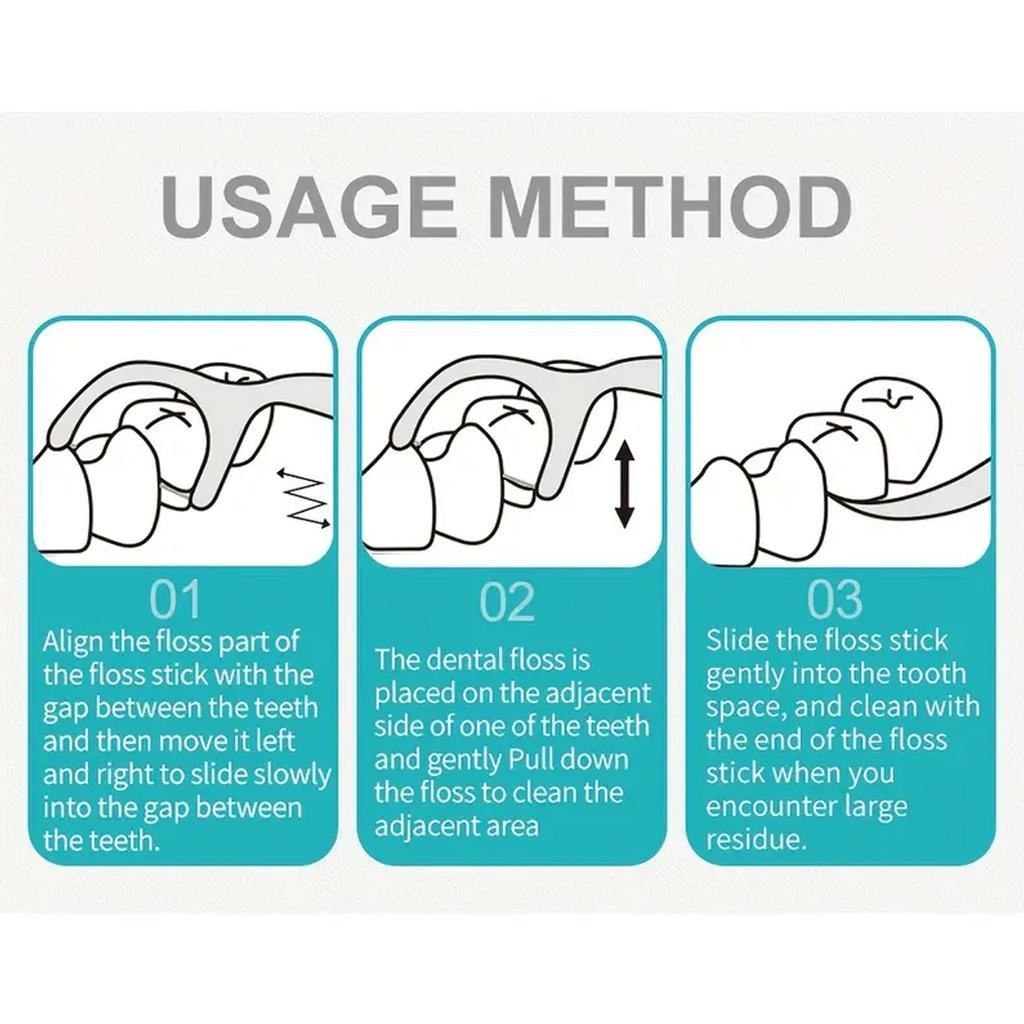 USAGE METHOD

01
Align the floss part of the floss stick with the gap between the teeth and then move it left and right to slide slowly into the gap between the teeth.

02
The dental floss is placed on the adjacent side of one of the teeth and gently Pull down the floss to clean the adjacent area

03
Slide the floss stick gently into the tooth space, and clean with the end of the floss stick when you encounter large residue.