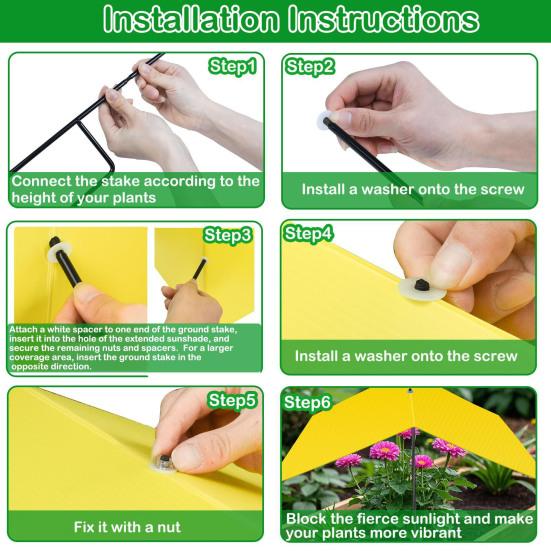 Installation Instructions

Step1
Connect the stake according to the height of your plants

Step2
Install a washer onto the screw

Step3
Attach a white spacer to one end of the ground stake, insert it into the hole of the extended sunshade, and secure the remaining nuts and spacers. For a larger coverage area, insert the ground stake in the opposite direction.

Step4
Install a washer onto the screw

Step5
Fix it with a nut

Step6
Block the fierce sunlight and make your plants more vibrant