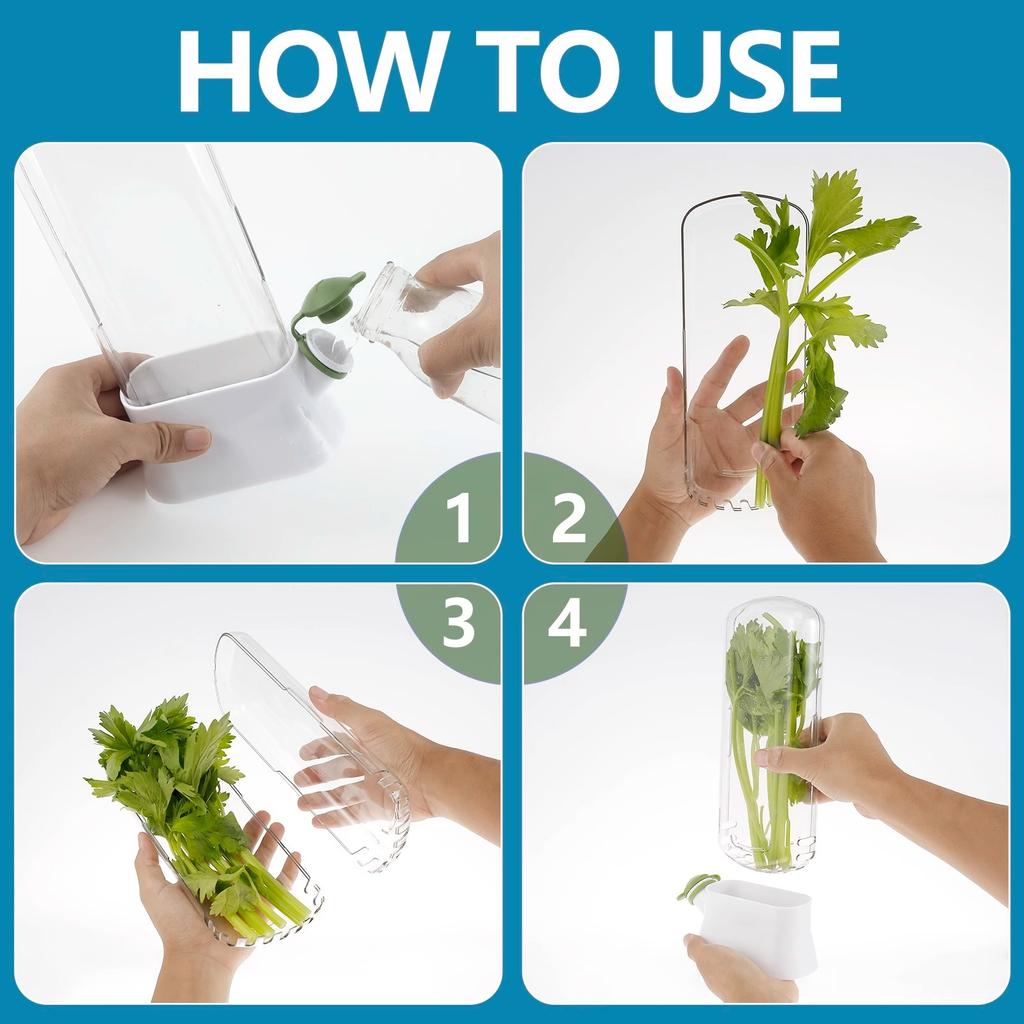 HOW TO USE

1

2

3

4