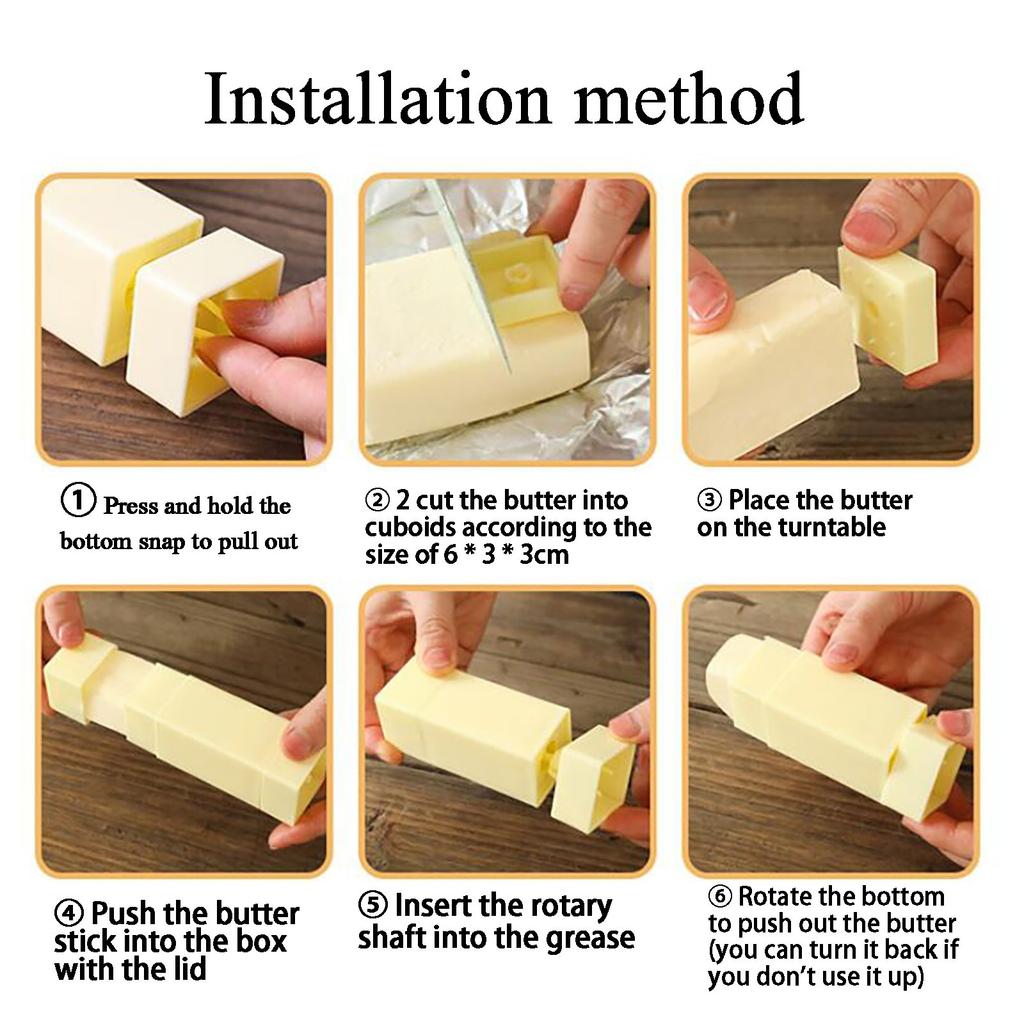 Installation method

① Press and hold the bottom snap to pull out

② 2 cut the butter into cuboids according to the size of 6 * 3 * 3cm

③ Place the butter on the turntable

④ Push the butter stick into the box with the lid

⑤ Insert the rotary shaft into the grease

⑥ Rotate the bottom to push out the butter (you can turn it back if you don't use it up)