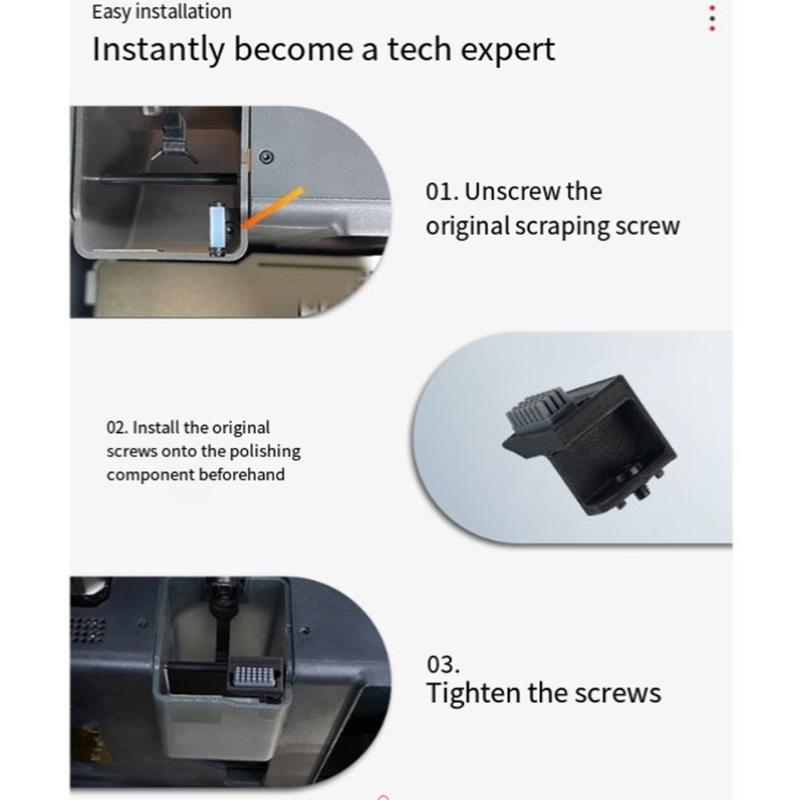 Easy installation

Instantly become a tech expert

01. Unscrew the original scraping screw

02. Install the original screws onto the polishing component beforehand

03.
Tighten the screws