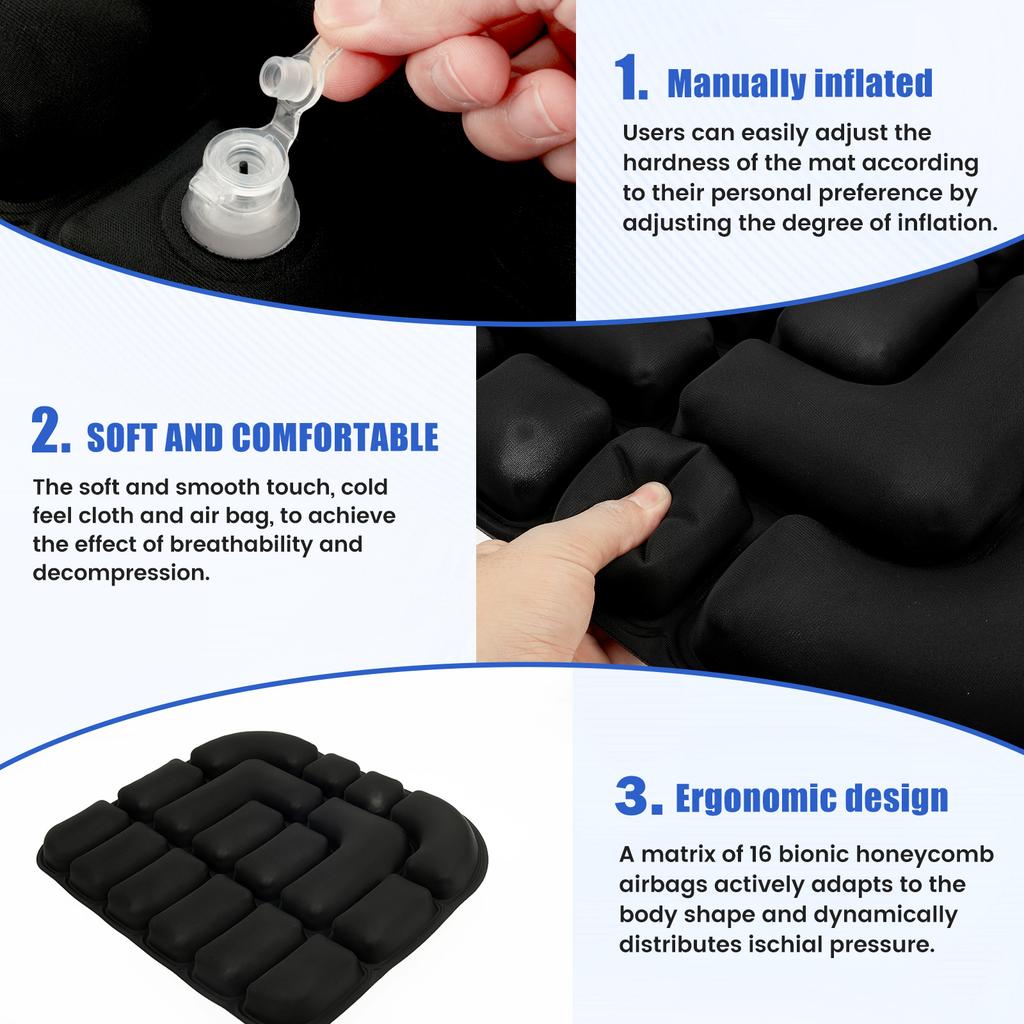 1. Manually inflated

Users can easily adjust the hardness of the mat according to their personal preference by adjusting the degree of inflation.

2. SOFT AND COMFORTABLE

The soft and smooth touch, cold feel cloth and air bag, to achieve the effect of breathability and decompression.

3. Ergonomic design

A matrix of 16 bionic honeycomb airbags actively adapts to the body shape and dynamically distributes ischial pressure.