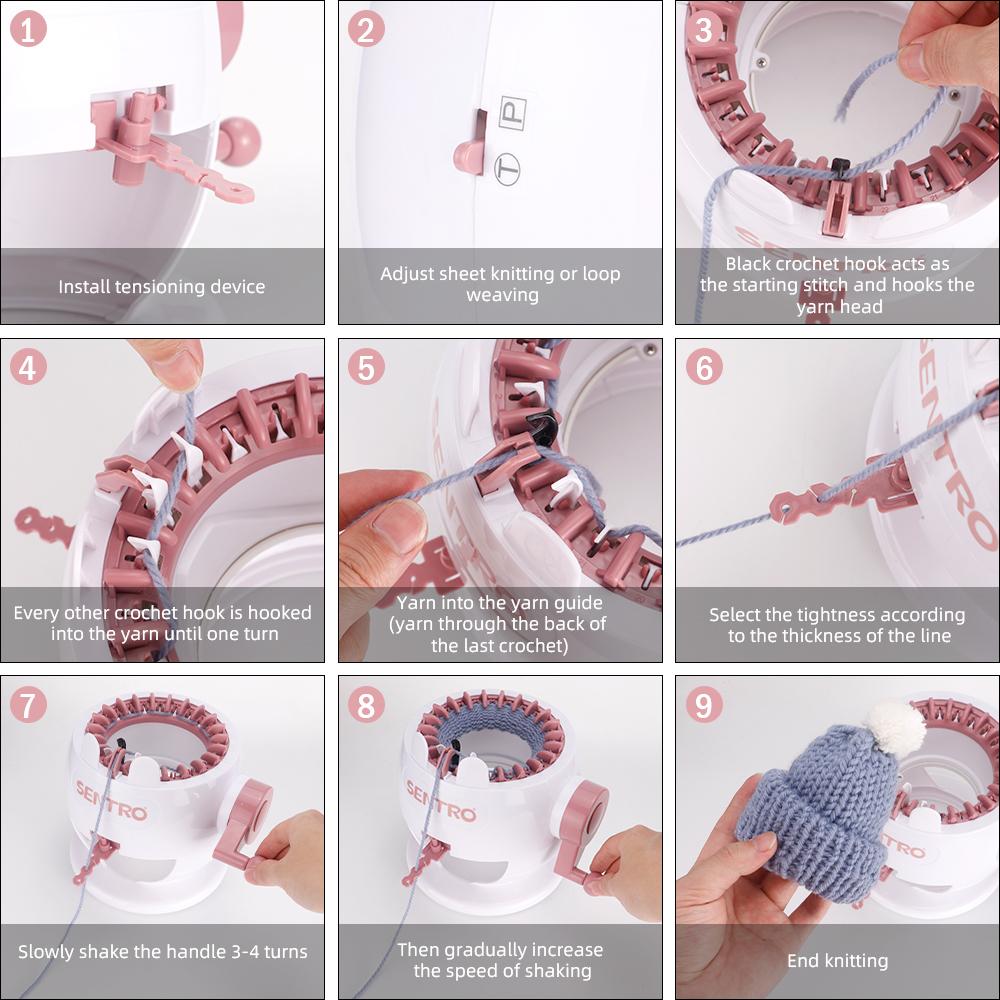 1
Install tensioning device

2
P
T
Adjust sheet knitting or loop weaving

3
Black crochet hook acts as the starting stitch and hooks the yarn head

4
Every other crochet hook is hooked into the yarn until one turn

5
Yarn into the yarn guide (yarn through the back of the last crochet)

6
SENTRO
Select the tightness according to the thickness of the line

7
SENTRO
Slowly shake the handle 3-4 turns

8
SENTRO
Then gradually increase the speed of shaking

9
TRO
End knitting