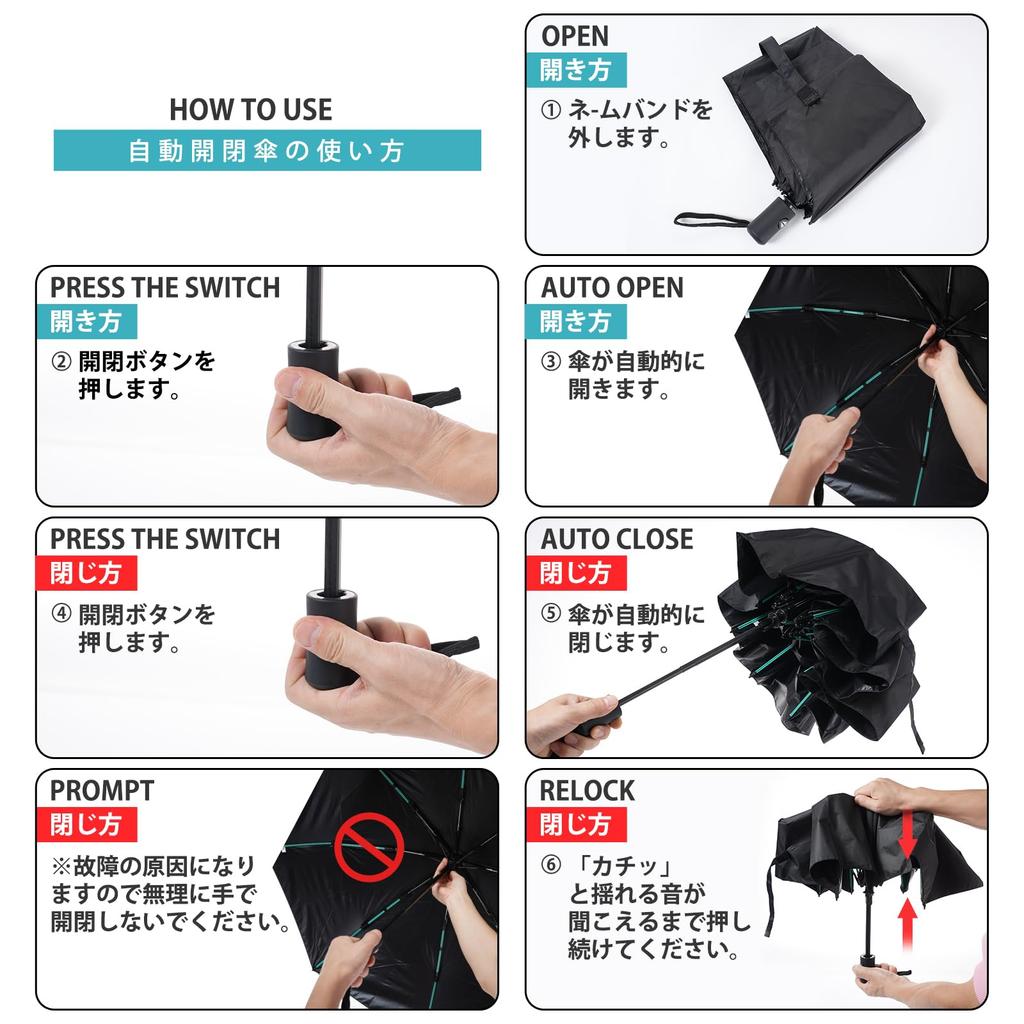 HOW TO USE
自動開閉傘の使い方

OPEN
開き方
① ネームバンドを外します。

PRESS THE SWITCH
開き方
② 開閉ボタンを押します。

AUTO OPEN
開き方
③ 傘が自動的に開きます。

PRESS THE SWITCH
閉じ方
④ 開閉ボタンを押します。

AUTO CLOSE
閉じ方
⑤ 傘が自動的に閉じます。

PROMPT
閉じ方
※故障の原因になりますので無理に手で開閉しないでください。

RELOCK
閉じ方
⑥ 「カチッ」と揺れる音が聞こえるまで押し続けてください。