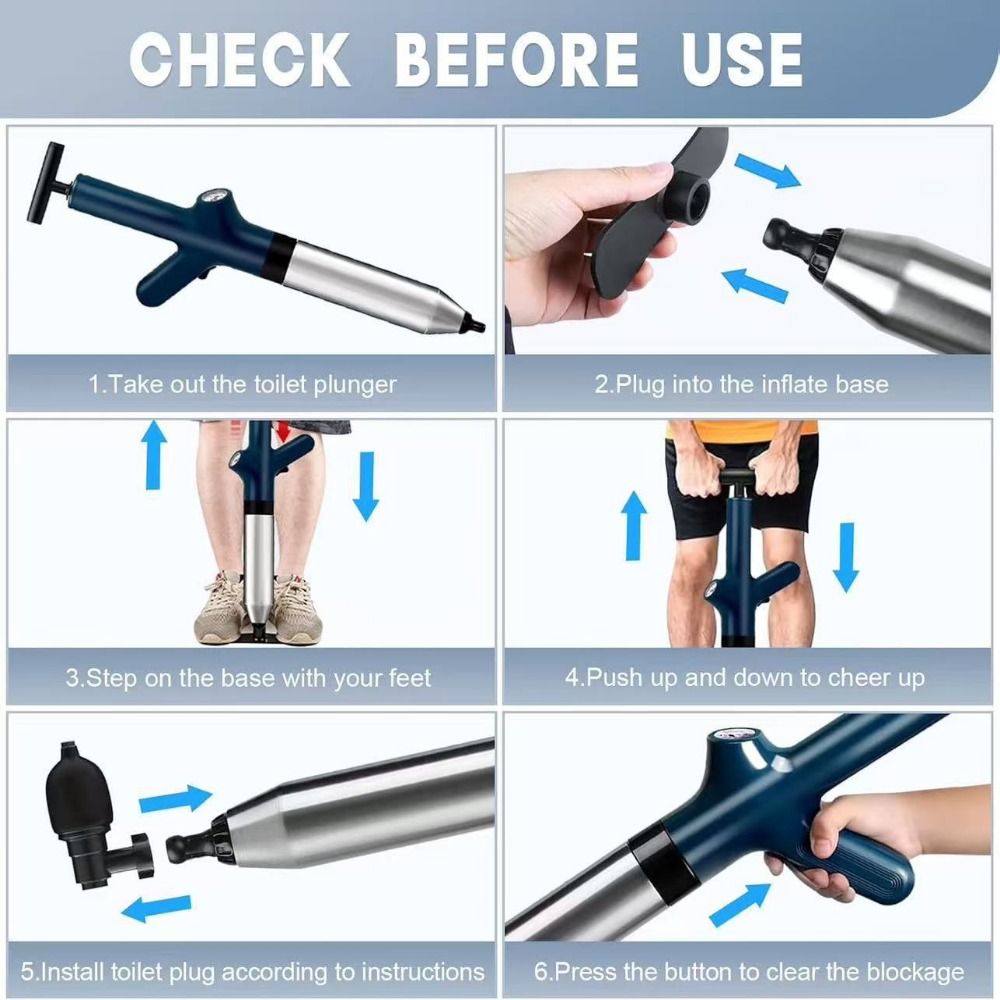 CHECK BEFORE USE

1.Take out the toilet plunger

2.Plug into the inflate base

3.Step on the base with your feet

4.Push up and down to cheer up

5.Install toilet plug according to instructions

6.Press the button to clear the blockage