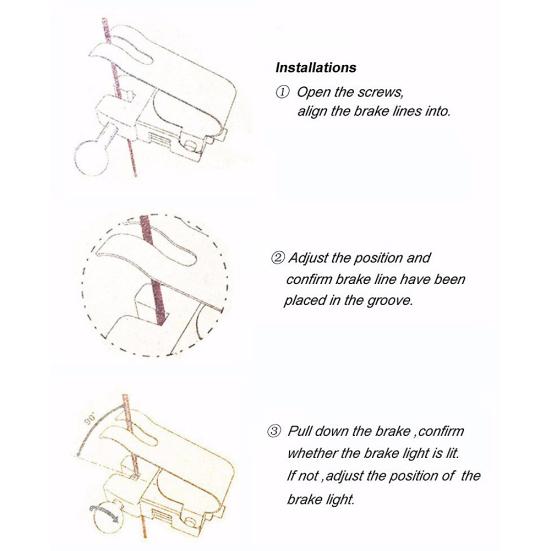 Installations

① Open the screws, align the brake lines into.

② Adjust the position and confirm brake line have been placed in the groove.

90°

③ Pull down the brake ,confirm whether the brake light is lit. If not ,adjust the position of the brake light.