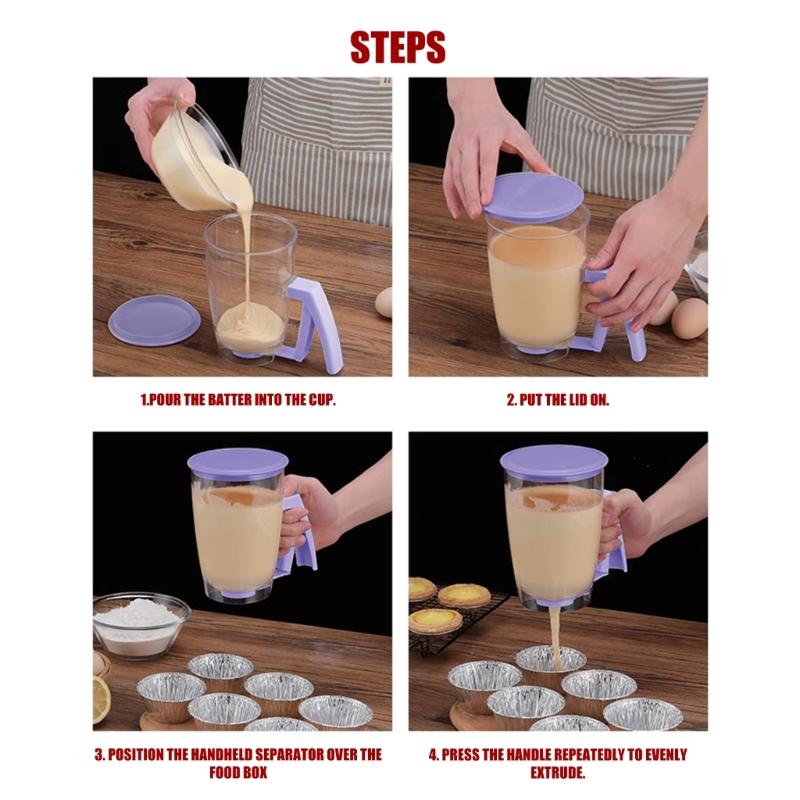 STEPS

1.POUR THE BATTER INTO THE CUP.

2. PUT THE LID ON.

3. POSITION THE HANDHELD SEPARATOR OVER THE FOOD BOX

4. PRESS THE HANDLE REPEATEDLY TO EVENLY EXTRUDE.