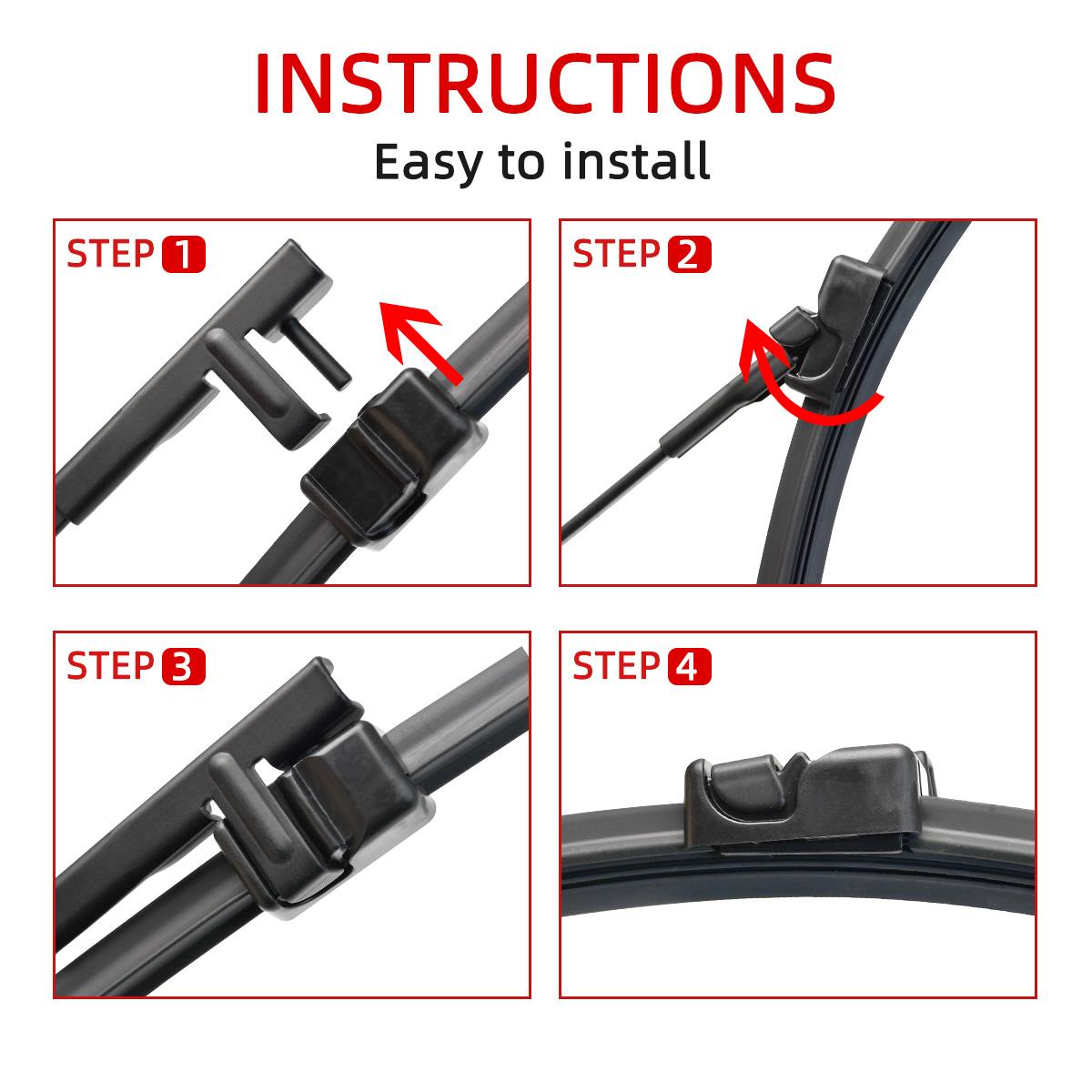 INSTRUCTIONS

Easy to install

STEP 1

STEP 2

STEP 3

STEP 4