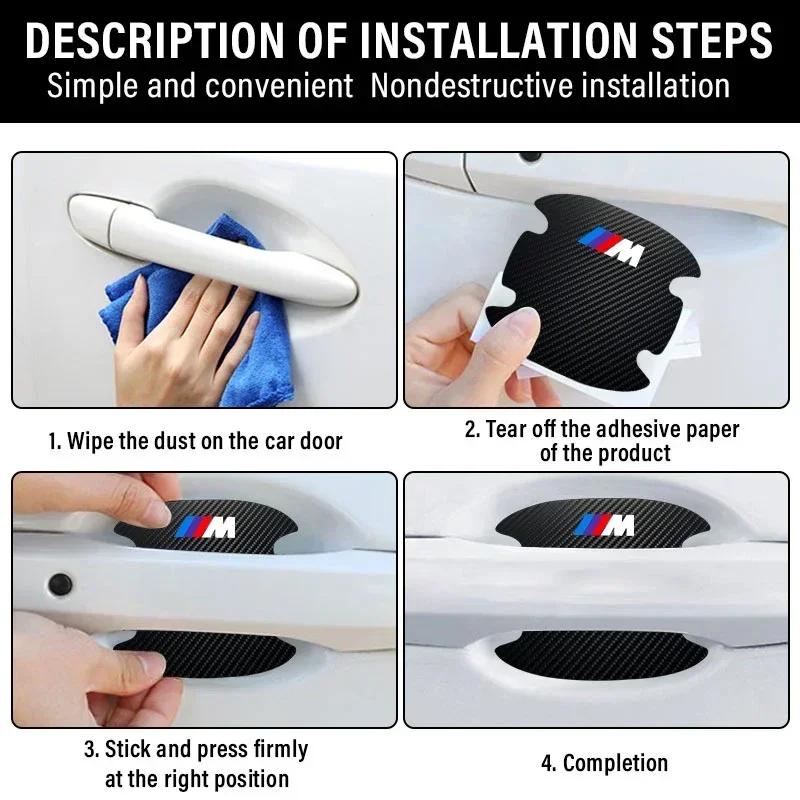 DESCRIPTION OF INSTALLATION STEPS

Simple and convenient Nondestructive installation

M

1. Wipe the dust on the car door

2. Tear off the adhesive paper of the product

M

M

3. Stick and press firmly at the right position

4. Completion