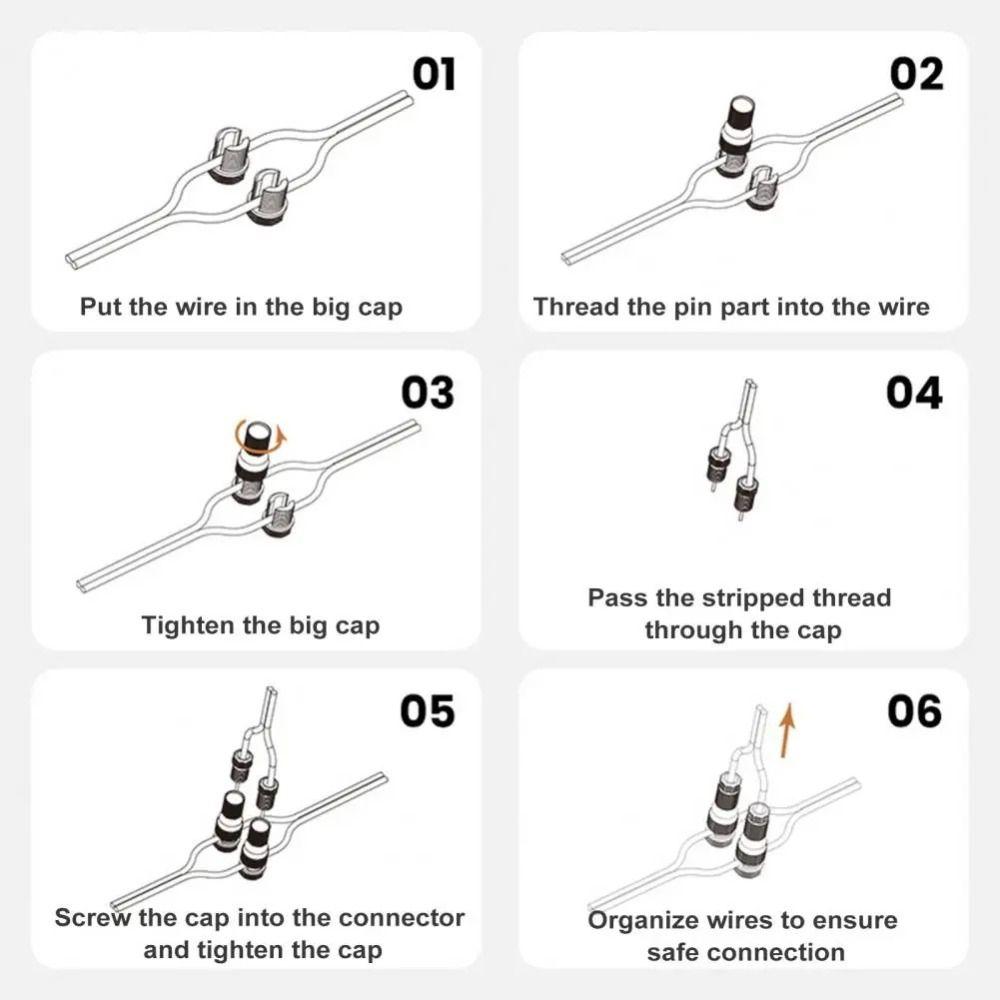 01

Put the wire in the big cap

02

Thread the pin part into the wire

03

Tighten the big cap

04

Pass the stripped thread through the cap

05

Screw the cap into the connector and tighten the cap

06

Organize wires to ensure safe connection