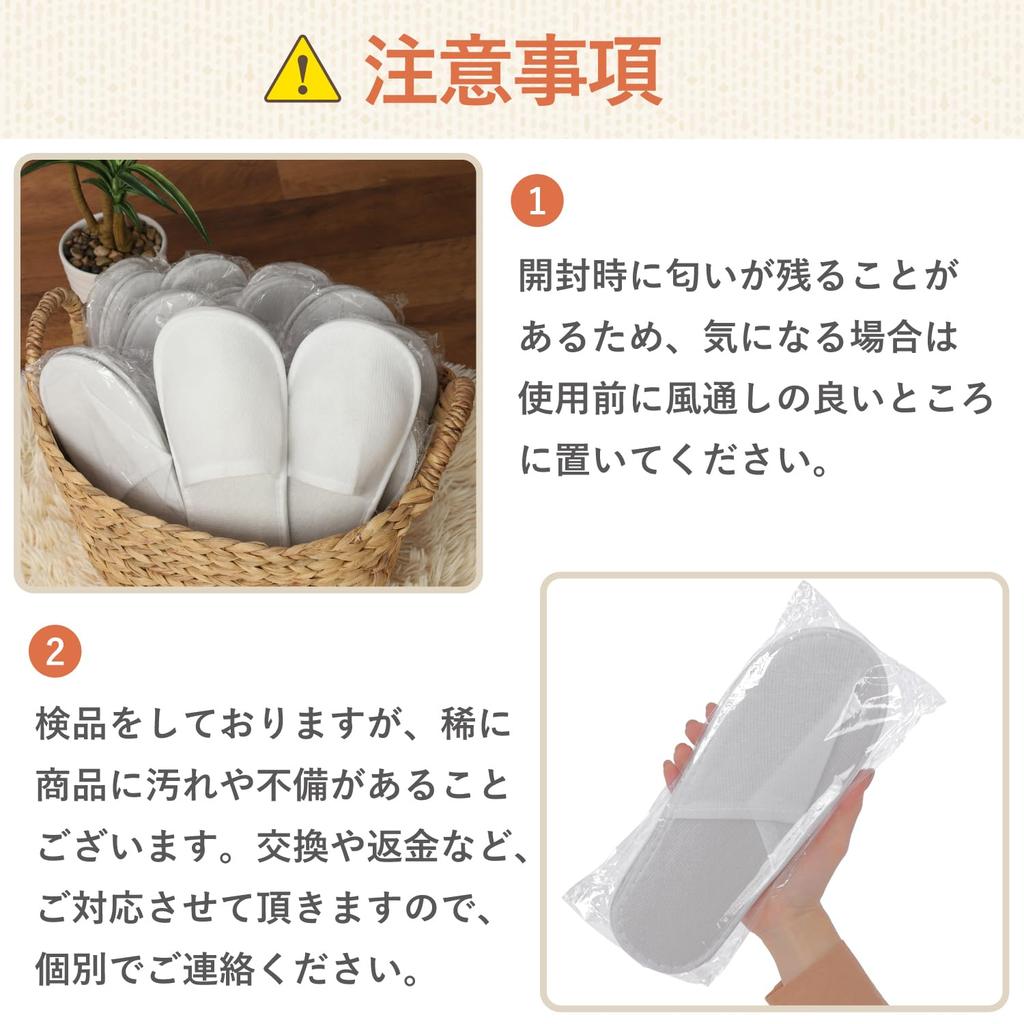 注意事項

1

開封時に匂いが残ることがあるため、気になる場合は使用前に風通しの良いところに置いてください。

2

検品をしておりますが、稀に商品に汚れや不備があることございます。交換や返金など、ご対応させて頂きますので、個別でご連絡ください。