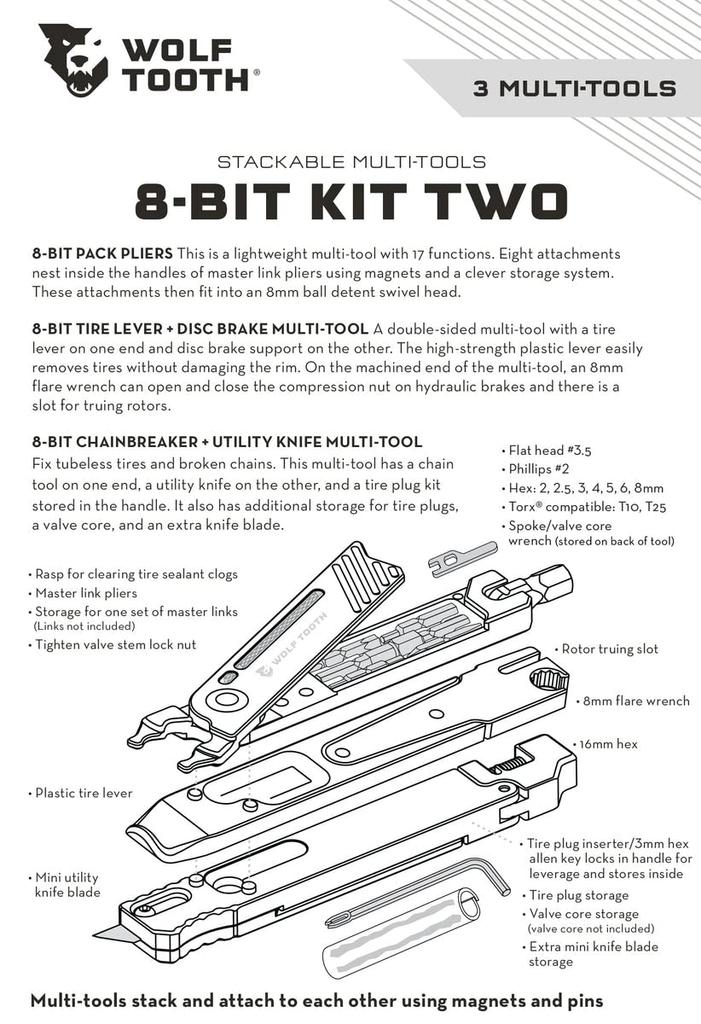 WOLF TOOTH®

3 MULTI-TOOLS

STACKABLE MULTI-TOOLS

8-BIT KIT TWO

8-BIT PACK PLIERS This is a lightweight multi-tool with 17 functions. Eight attachments nest inside the handles of master link pliers using magnets and a clever storage system. These attachments then fit into an 8mm ball detent swivel head.

8-BIT TIRE LEVER + DISC BRAKE MULTI-TOOL A double-sided multi-tool with a tire lever on one end and disc brake support on the other. The high-strength plastic lever easily removes tires without damaging the rim. On the machined end of the multi-tool, an 8mm flare wrench can open and close the compression nut on hydraulic brakes and there is a slot for truing rotors.

8-BIT CHAINBREAKER + UTILITY KNIFE MULTI-TOOL
Fix tubeless tires and broken chains. This multi-tool has a chain tool on one end, a utility knife on the other, and a tire plug kit stored in the handle. It also has additional storage for tire plugs, a valve core, and an extra knife blade.

• Flat head #3.5
• Phillips #2
• Hex: 2, 2.5, 3, 4, 5, 6, 8mm
• Torx® compatible: T10, T25
• Spoke/valve core wrench (stored on back of tool)

• Rasp for clearing tire sealant clogs
• Master link pliers
• Storage for one set of master links (Links not included)
• Tighten valve stem lock nut

WOLF TOOTH

• Rotor truing slot
• 8mm flare wrench
• 16mm hex
• Plastic tire lever
• Mini utility knife blade
• Tire plug inserter/3mm hex allen key locks in handle for leverage and stores inside
• Tire plug storage
• Valve core storage (valve core not included)
• Extra mini knife blade storage

Multi-tools stack and attach to each other using magnets and pins