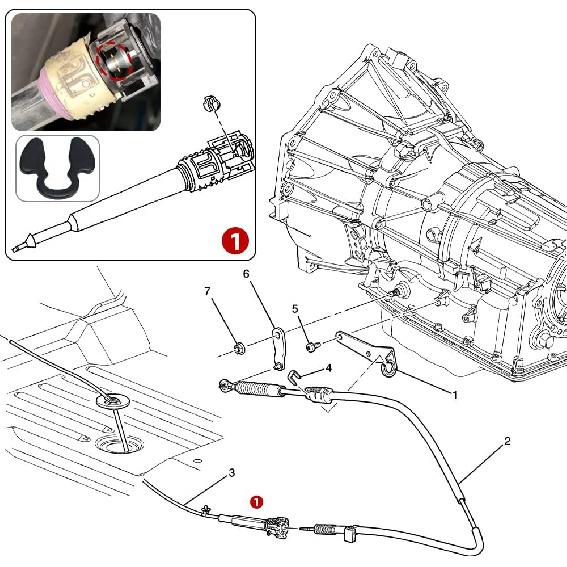 1

7

6

5

4

1

2

3

1