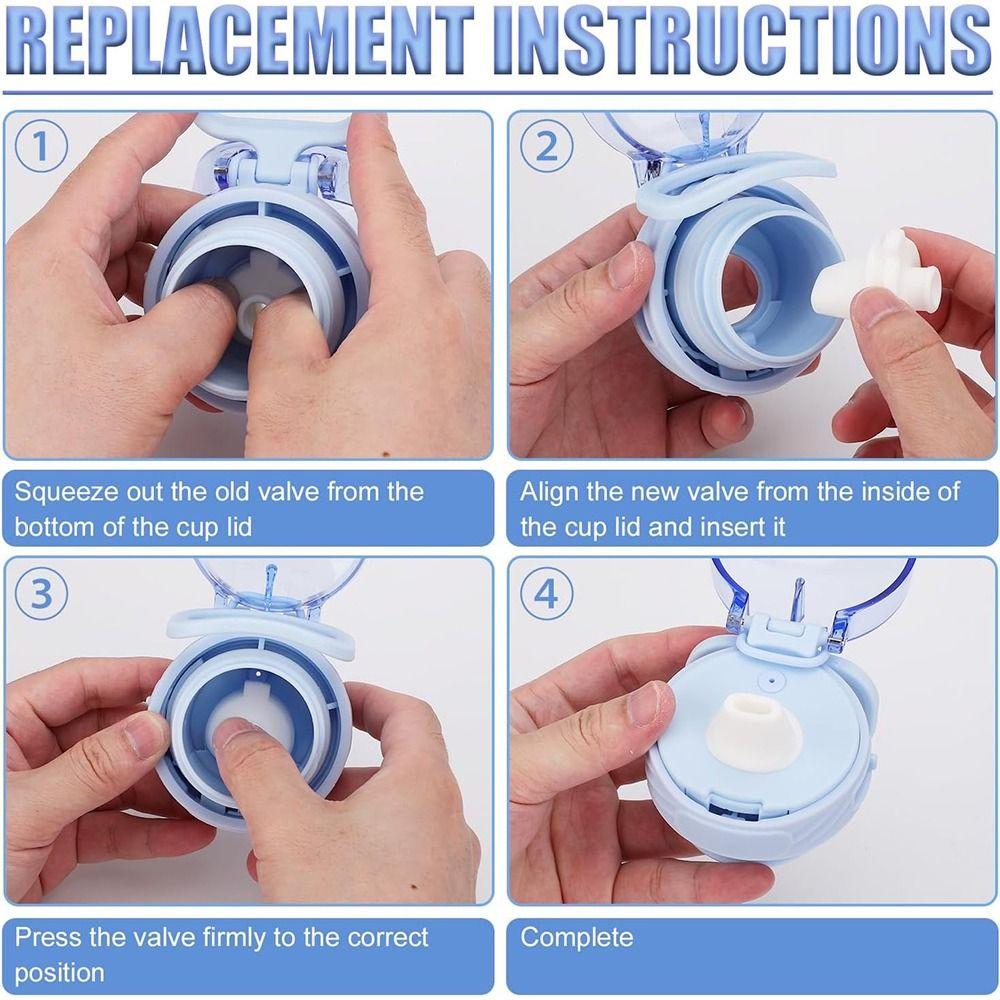 REPLACEMENT INSTRUCTIONS

1

Squeeze out the old valve from the bottom of the cup lid

2

Align the new valve from the inside of the cup lid and insert it

3

Press the valve firmly to the correct position

4

Complete