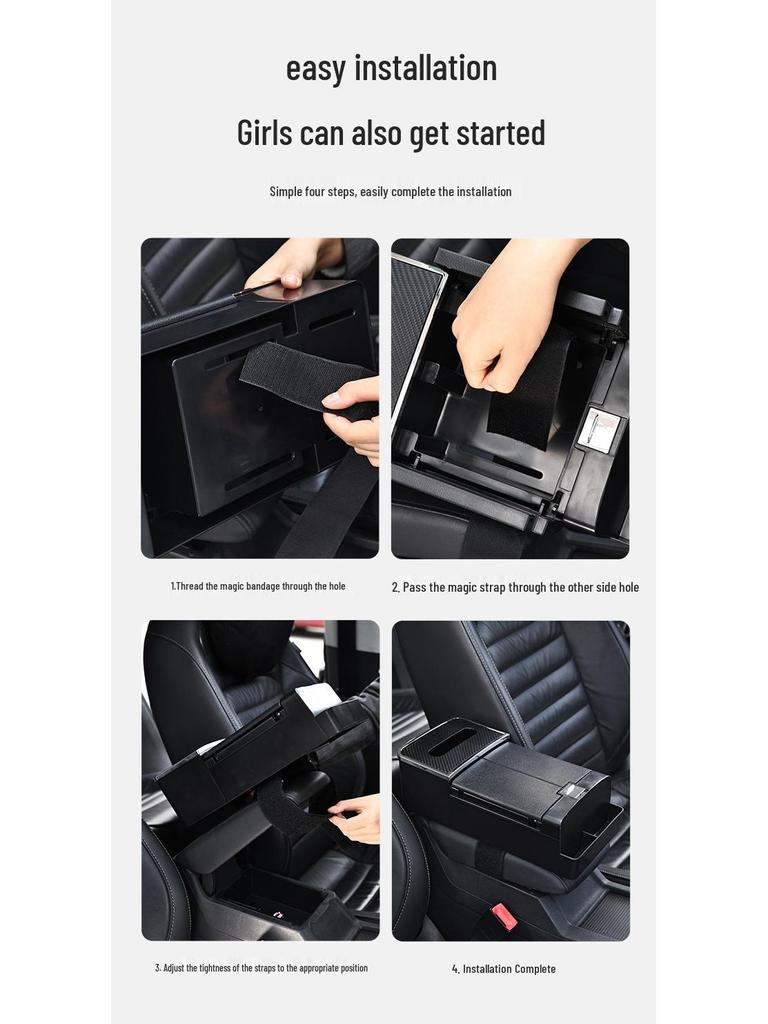 easy installation

Girls can also get started

Simple four steps, easily complete the installation

1.Thread the magic bandage through the hole

2. Pass the magic strap through the other side hole

3. Adjust the tightness of the straps to the appropriate position

4. Installation Complete