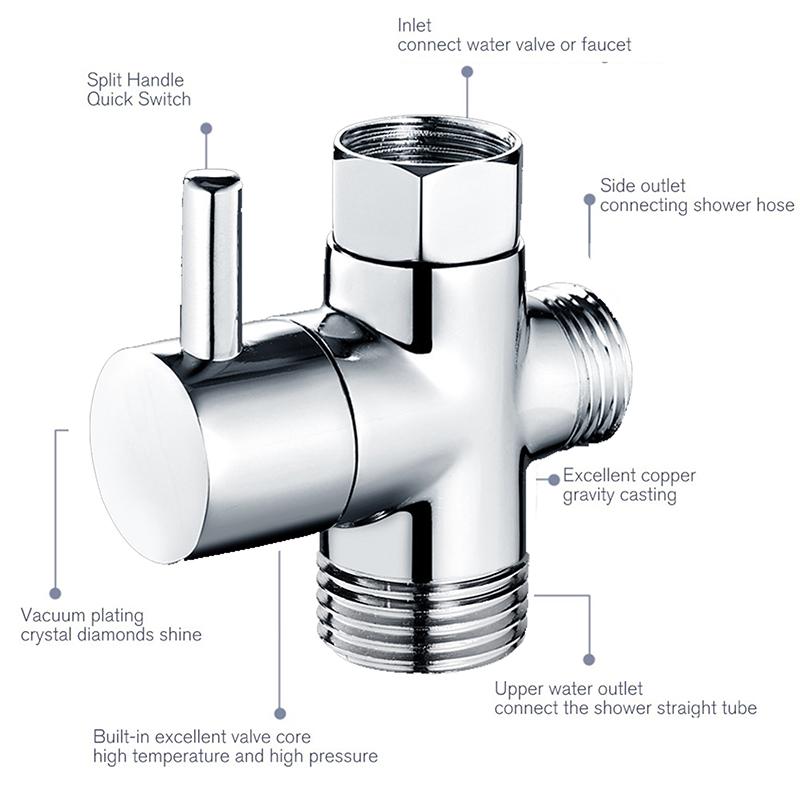 Inlet
connect water valve or faucet

Split Handle
Quick Switch

Side outlet
connecting shower hose

Excellent copper
gravity casting

Vacuum plating
crystal diamonds shine

Upper water outlet
connect the shower straight tube

Built-in excellent valve core
high temperature and high pressure