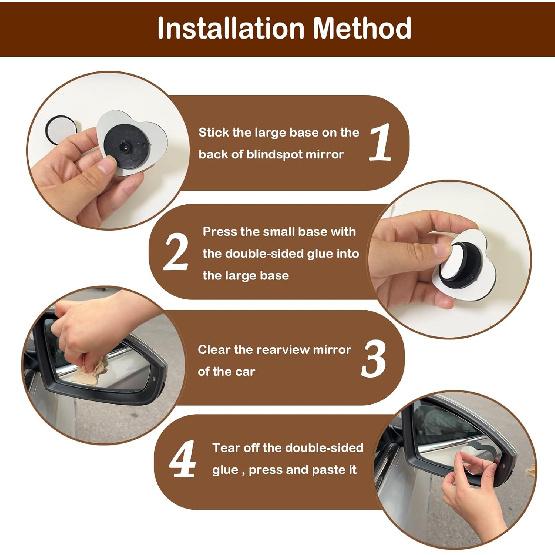 Installation Method

Stick the large base on the back of blindspot mirror 1

2 Press the small base with the double-sided glue into the large base

Clear the rearview mirror of the car 3

4 Tear off the double-sided glue , press and paste it