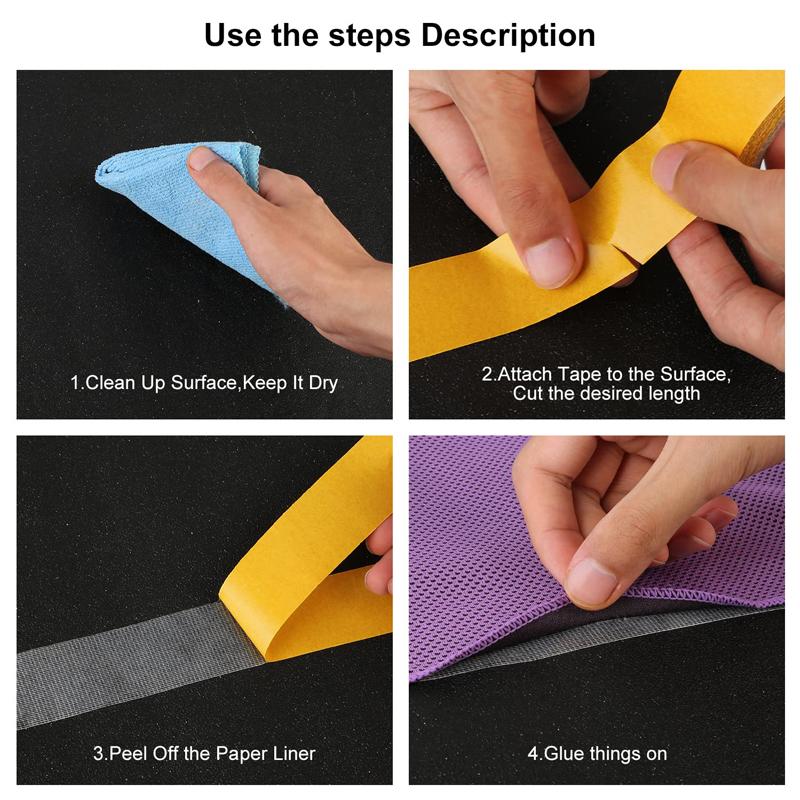 Use the steps Description

1.Clean Up Surface,Keep It Dry

2.Attach Tape to the Surface, Cut the desired length

3.Peel Off the Paper Liner

4.Glue things on