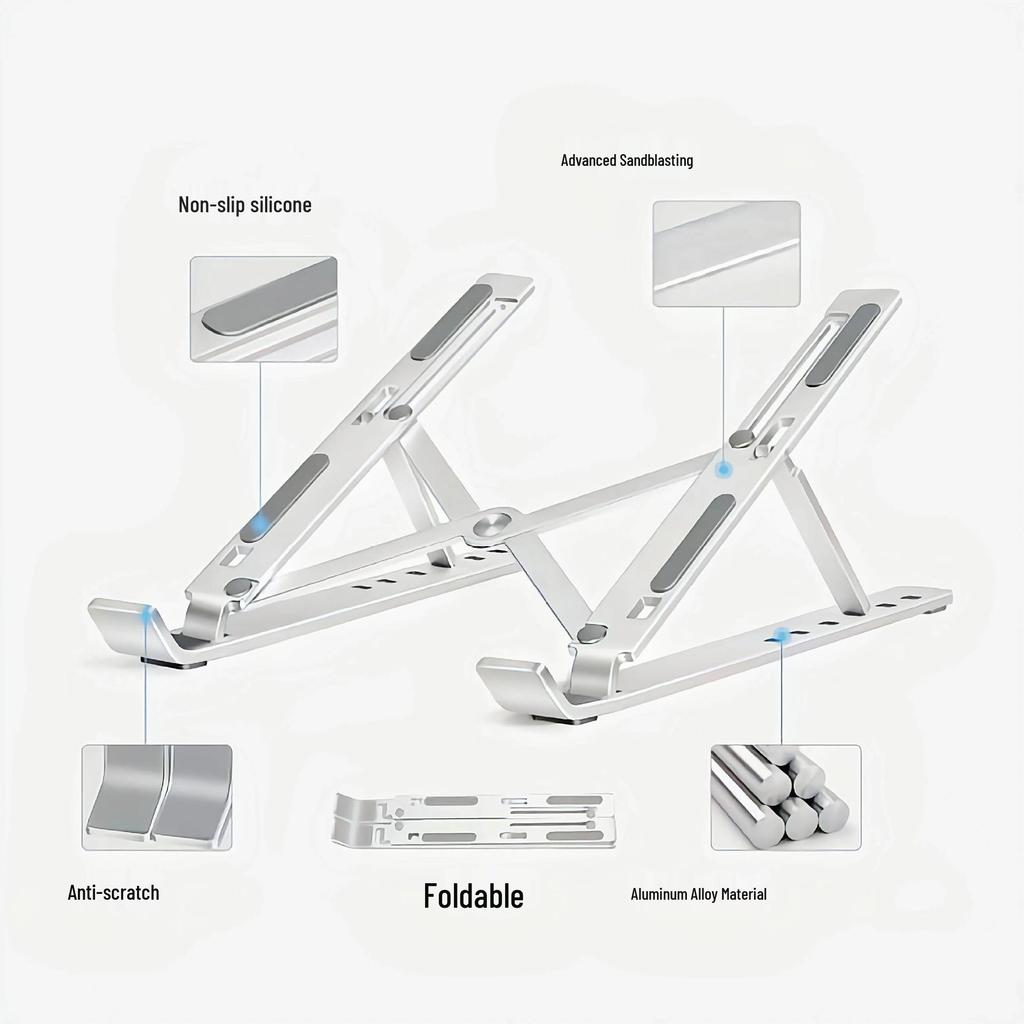 Advanced Sandblasting

Non-slip silicone

Anti-scratch

Foldable

Aluminum Alloy Material