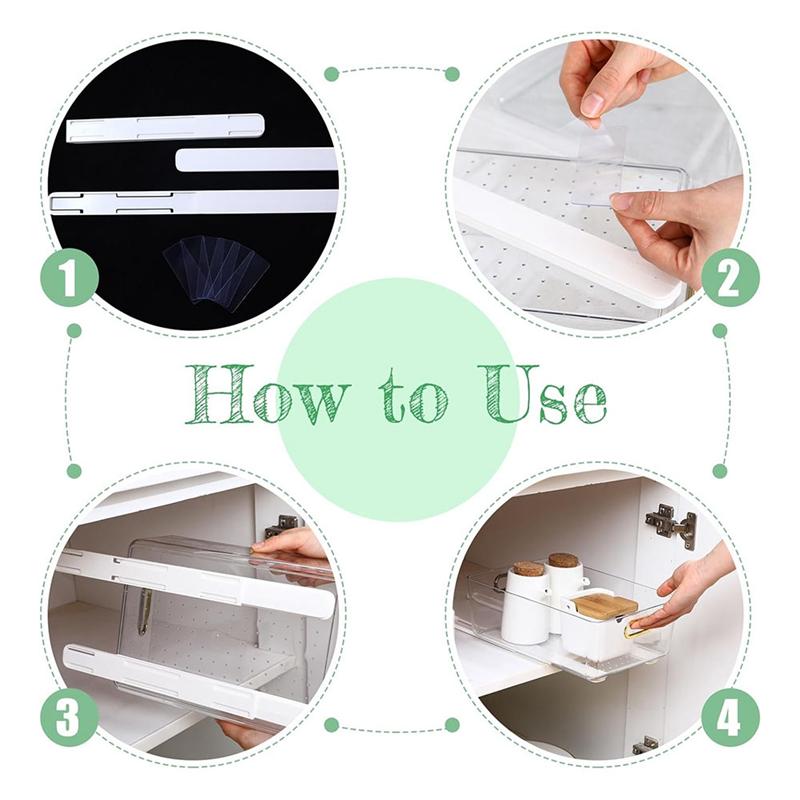 1
2
How to Use
3
4